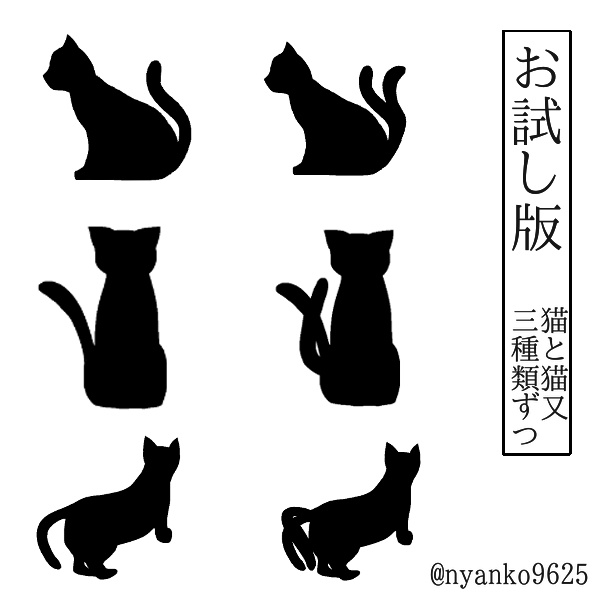 お試し版

猫と猫又
三種類ずつ

@nyanko9625