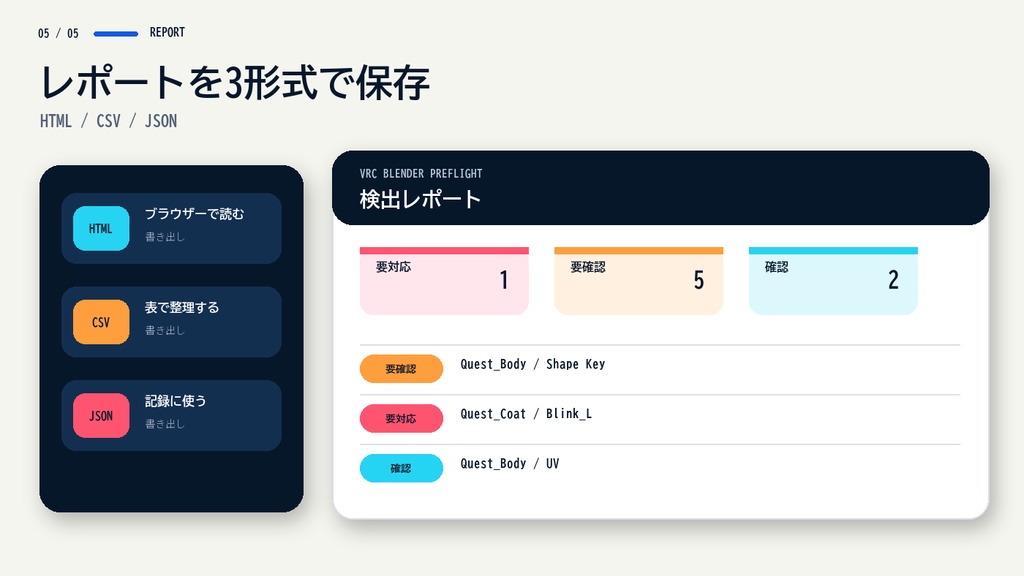 05 / 05 REPORT

レポートを3形式で保存

HTML / CSV / JSON

HTML
ブラウザーで読む
書き出し

CSV
表で整理する
書き出し

JSON
記録に使う
書き出し

VRC BLENDER PREFLIGHT

検出レポート

要対応
1

要確認
5

確認
2

要確認 Quest_Body / Shape Key

要対応 Quest_Coat / Blink_L

確認 Quest_Body / UV