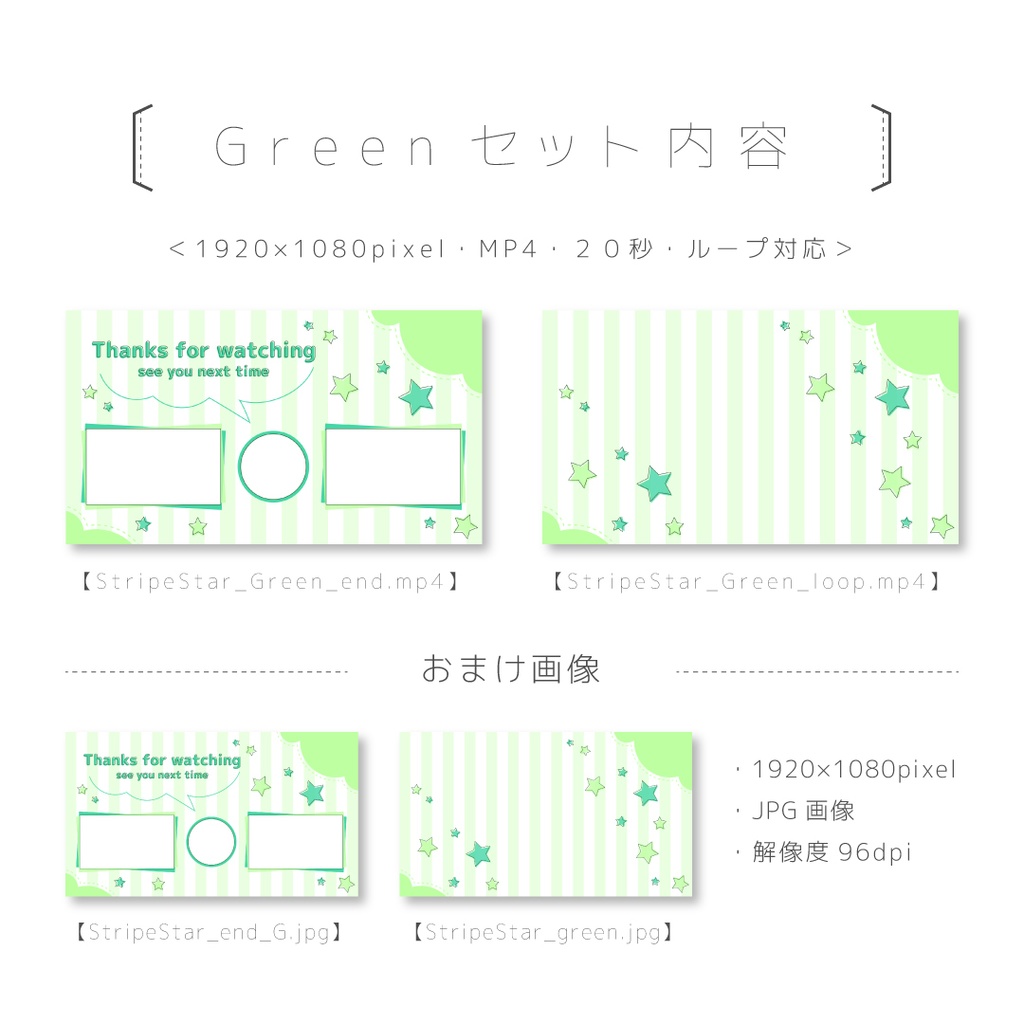 Green セット内容

＜1920×1080pixel・MP4・２０秒・ループ対応＞

Thanks for watching
see you next time

【StripeStar_Green_end.mp4】

【StripeStar_Green_loop.mp4】

おまけ画像

Thanks for watching
see you next time

【StripeStar_end_G.jpg】

【StripeStar_green.jpg】

・1920×1080pixel
・JPG 画像
・解像度 96dpi