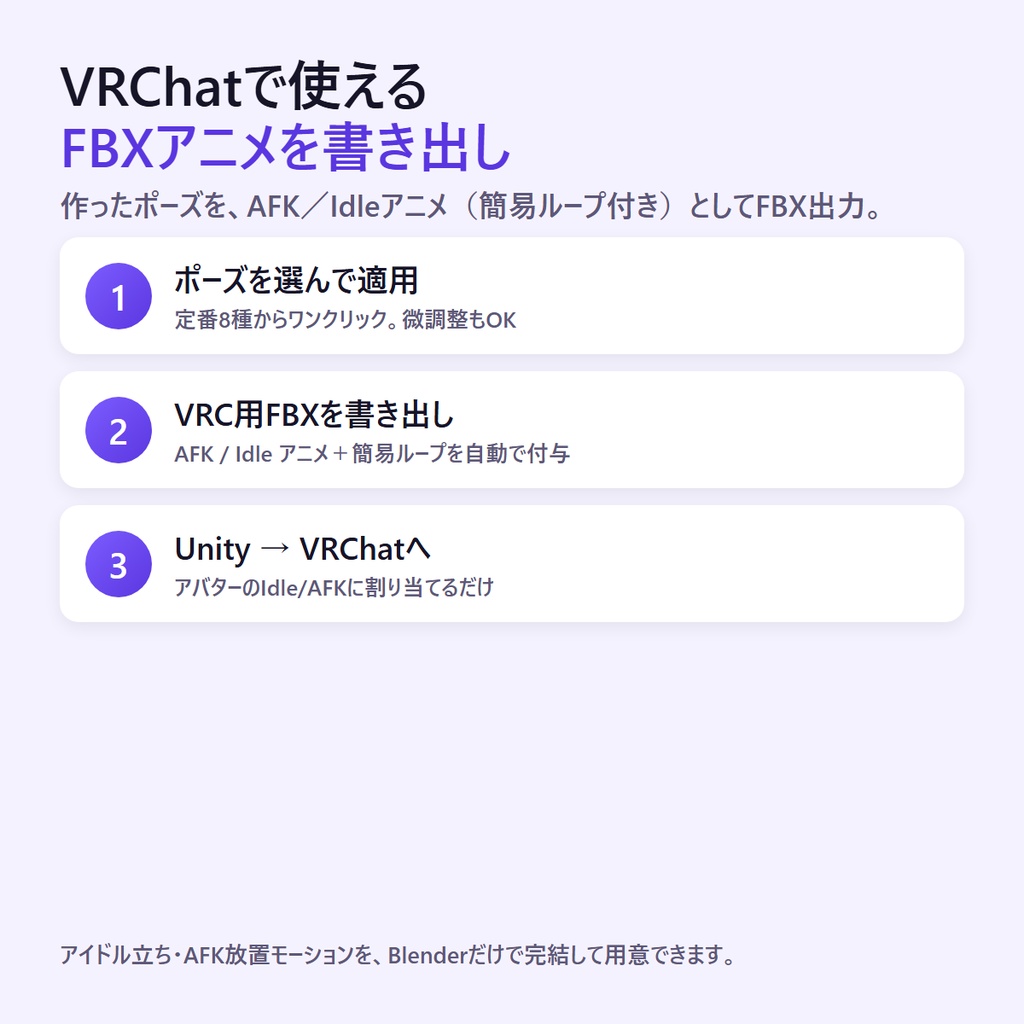 VRChatで使える
FBXアニメを書き出し

作ったポーズを、AFK／Idleアニメ（簡易ループ付き）としてFBX出力。

1
ポーズを選んで適用
定番8種からワンクリック。微調整もOK

2
VRC用FBXを書き出し
AFK / Idle アニメ＋簡易ループを自動で付与

3
Unity → VRChatへ
アバターのIdle/AFKに割り当てるだけ

アイドル立ち・AFK放置モーションを、Blenderだけで完結して用意できます。