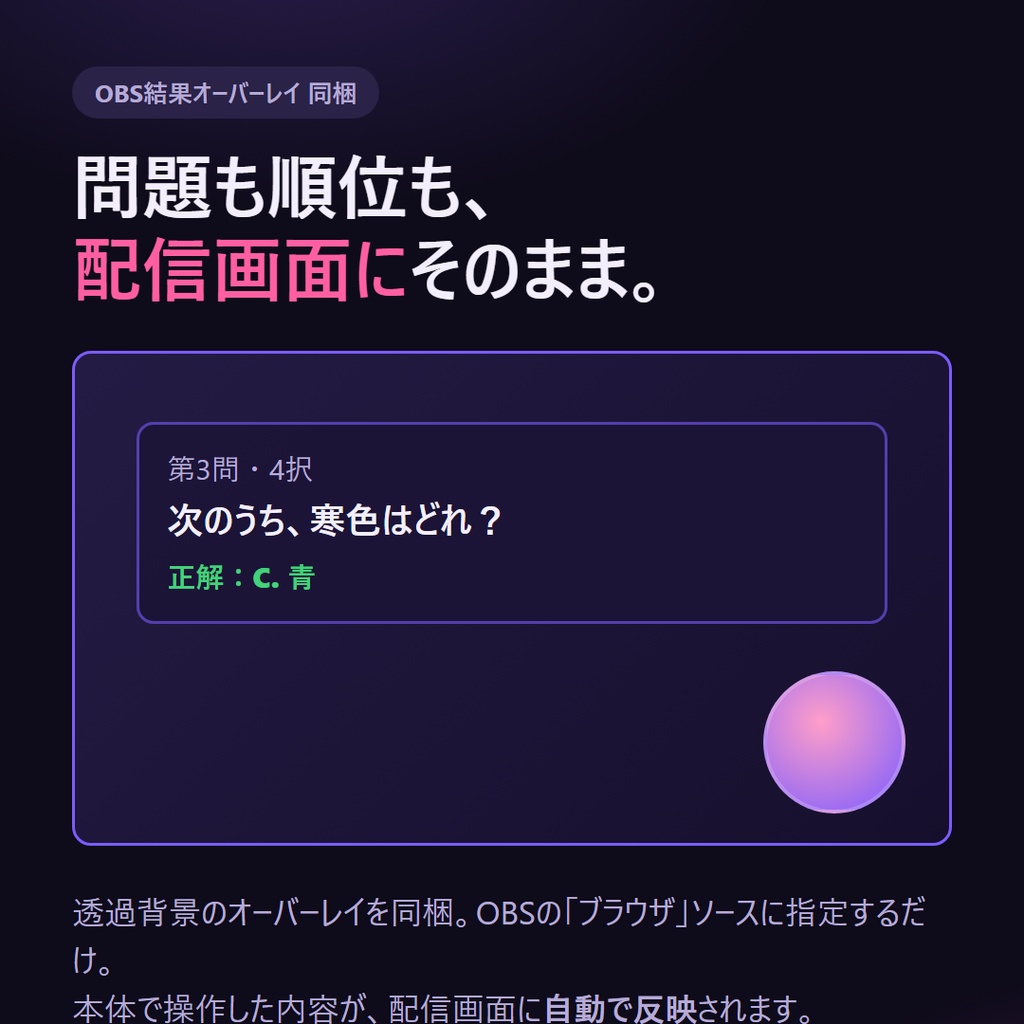 OBS結果オーバーレイ 同梱

問題も順位も、
配信画面にそのまま。

第3問・4択
次のうち、寒色はどれ？
正解：C. 青

透過背景のオーバーレイを同梱。OBSの「ブラウザ」ソースに指定するだけ。
本体で操作した内容が、配信画面に自動で反映されます。