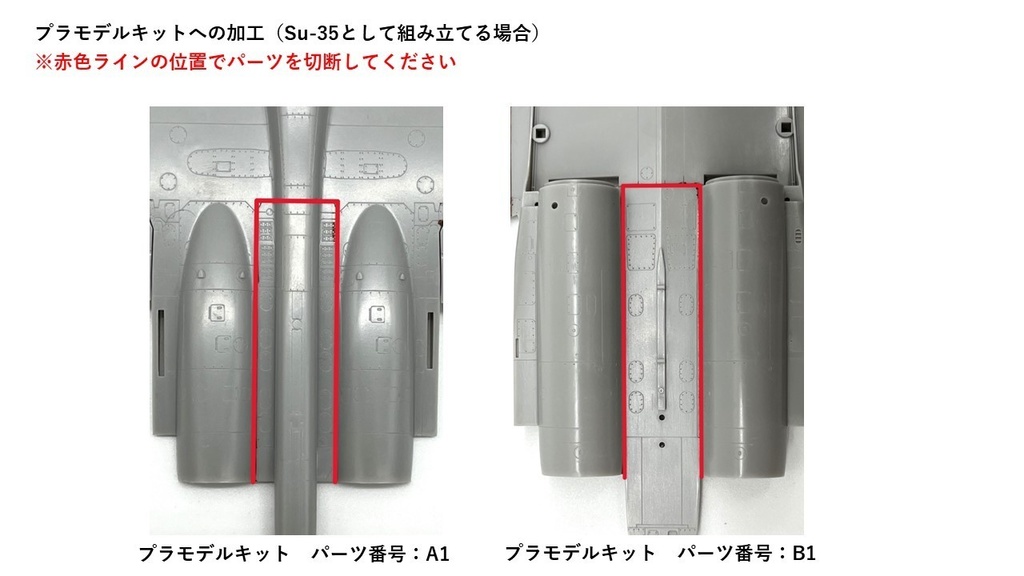 プラモデルキットへの加工（Su-35として組み立てる場合）
※赤色ラインの位置でパーツを切断してください

プラモデルキット　パーツ番号：A1

プラモデルキット　パーツ番号：B1