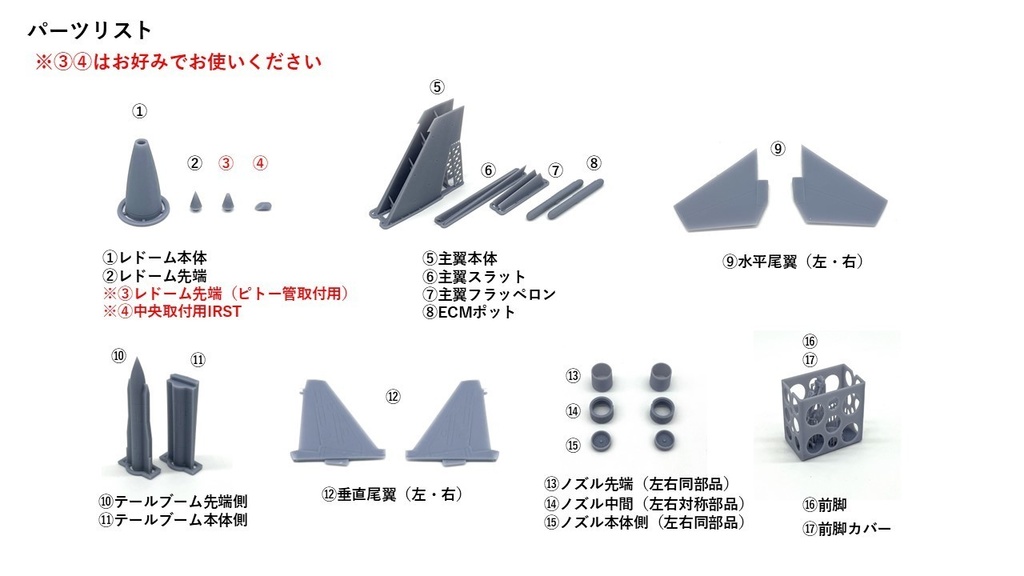 パーツリスト
※③④はお好みでお使いください

①

② ③ ④

①レドーム本体
②レドーム先端
※③レドーム先端（ピトー管取付用）
※④中央取付用IRST

⑤

⑥ ⑦ ⑧

⑤主翼本体
⑥主翼スラット
⑦主翼フラッペロン
⑧ECMポット

⑨

⑨水平尾翼（左・右）

⑩ ⑪

⑩テールブーム先端側
⑪テールブーム本体側

⑫

⑫垂直尾翼（左・右）

⑬
⑭
⑮

⑬ノズル先端（左右同部品）
⑭ノズル中間（左右対称部品）
⑮ノズル本体側（左右同部品）

⑯
⑰

⑯前脚
⑰前脚カバー