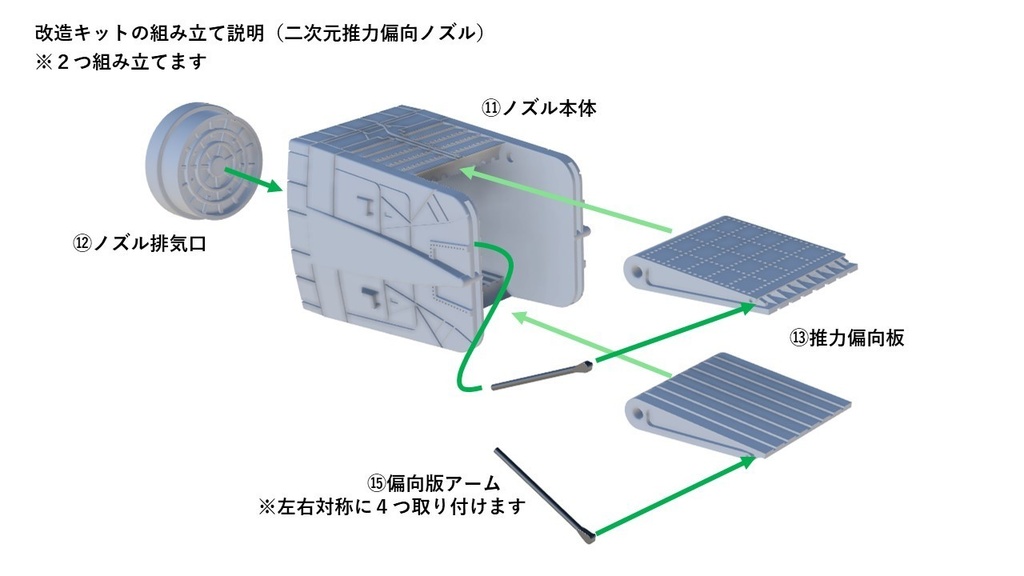 改造キットの組み立て説明（二次元推力偏向ノズル）
※２つ組み立てます

⑪ノズル本体

⑫ノズル排気口

⑬推力偏向板

⑮偏向版アーム
※左右対称に４つ取り付けます