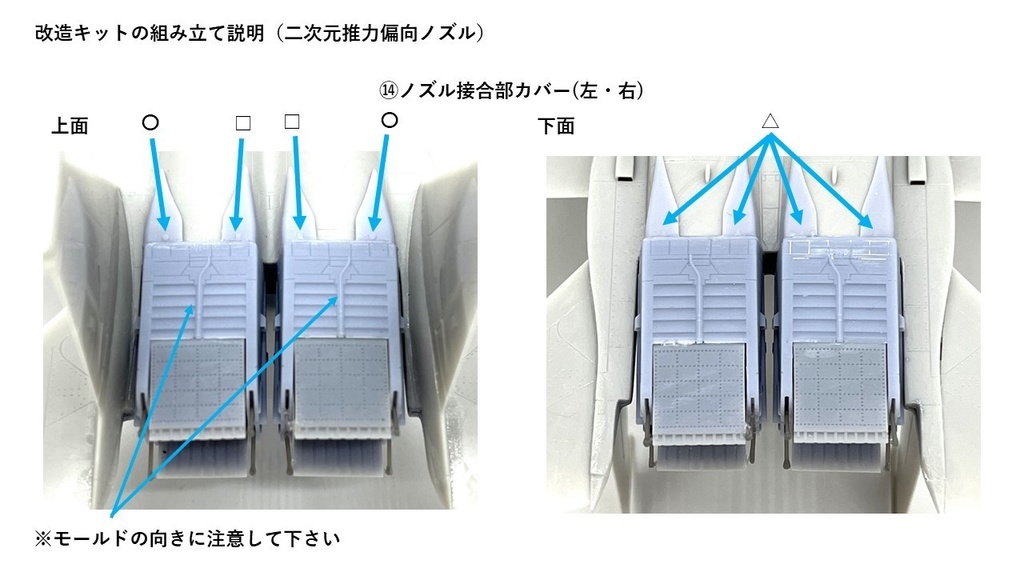 改造キットの組み立て説明（二次元推力偏向ノズル）

⑭ノズル接合部カバー(左・右)

上面 ○ □ □ ○

下面 △

※モールドの向きに注意して下さい