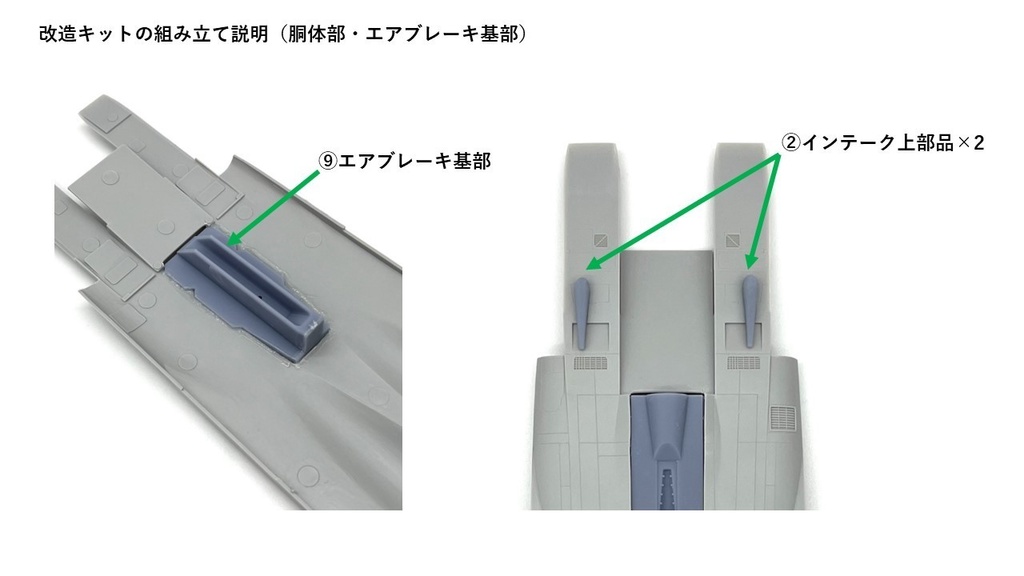 改造キットの組み立て説明（胴体部・エアブレーキ基部）

⑨エアブレーキ基部

②インテーク上部品×2