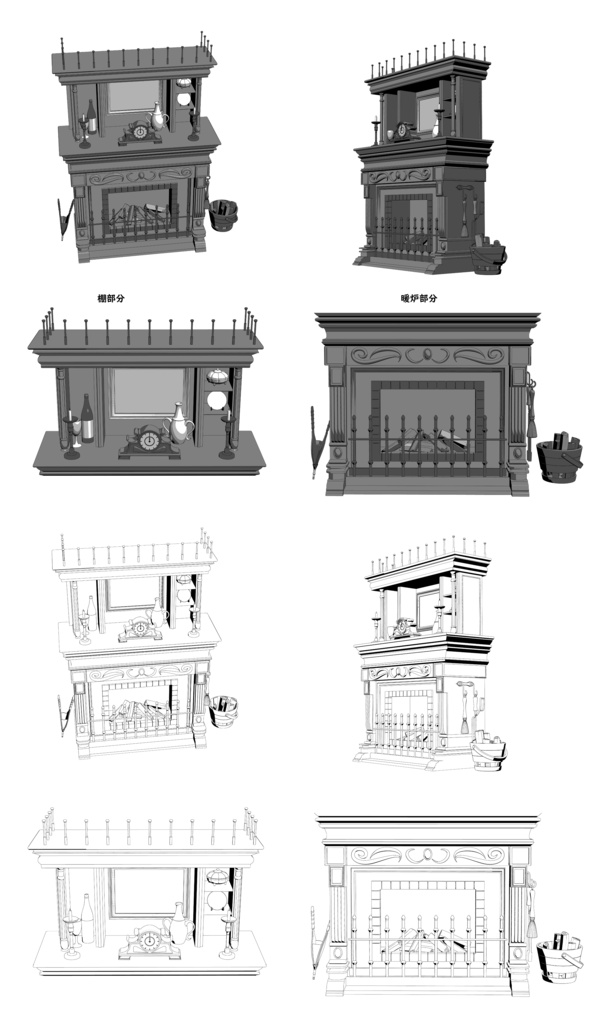 棚部分

暖炉部分