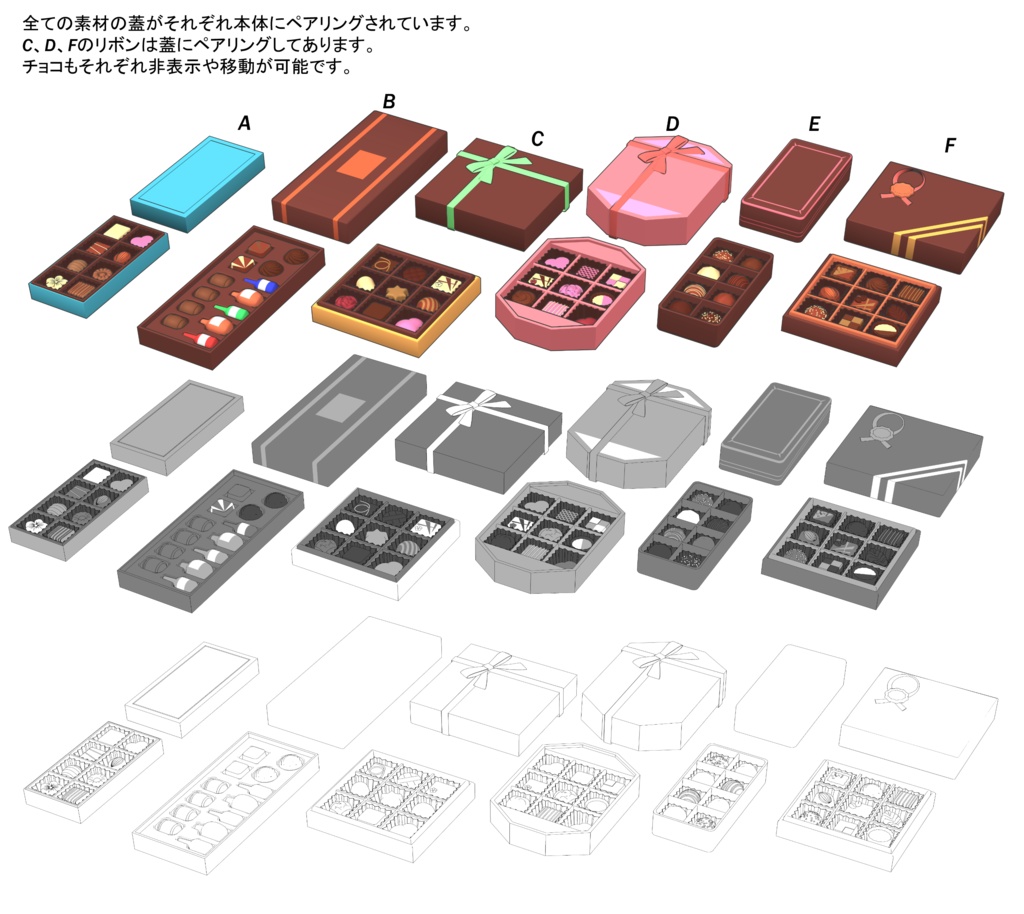 全ての素材の蓋がそれぞれ本体にペアリングされています。
C、D、Fのリボンは蓋にペアリングしてあります。
チョコもそれぞれ非表示や移動が可能です。

A B C D E F