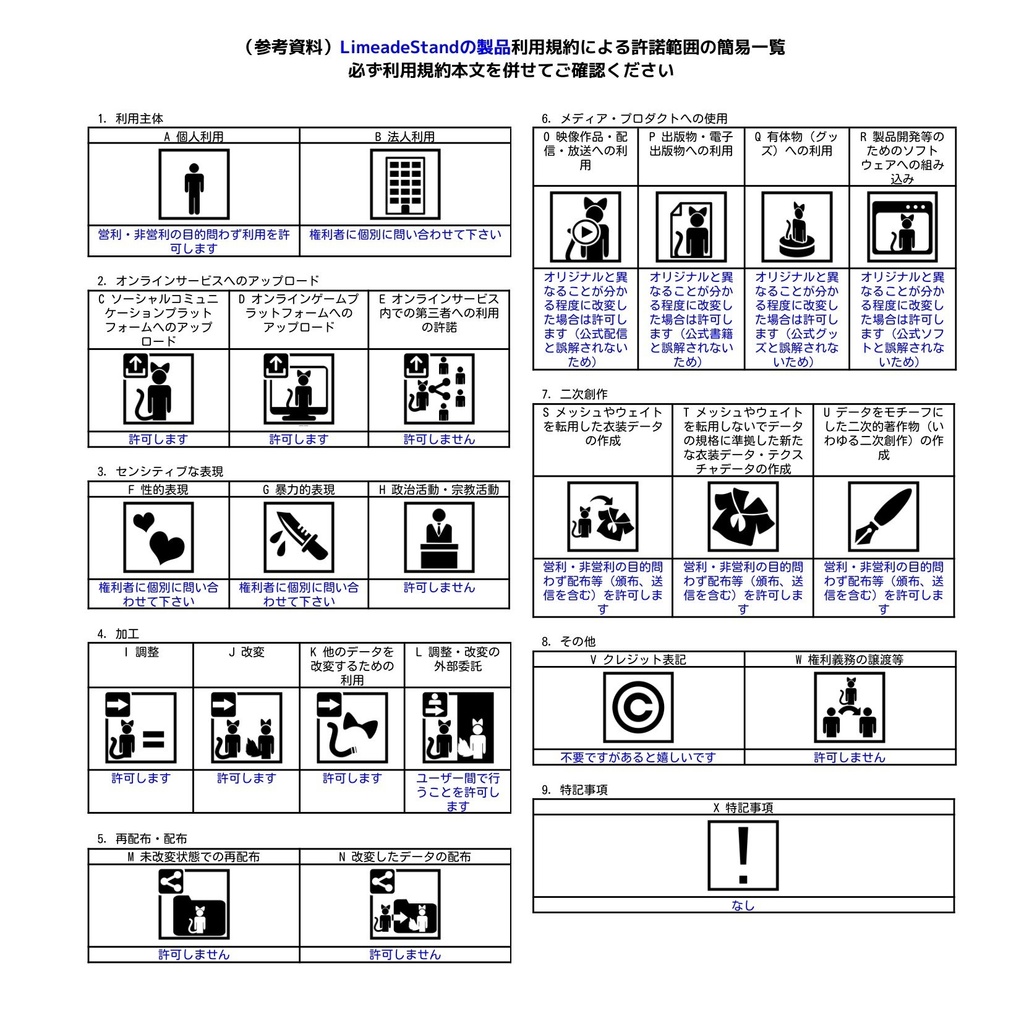 （参考資料）LimeadeStandの製品利用規約による許諾範囲の簡易一覧
必ず利用規約本文を併せてご確認ください

1. 利用主体

| A 個人利用 | B 法人利用 |
|---|---|
| 営利・非営利の目的問わず利用を許可します | 権利者に個別に問い合わせて下さい |

2. オンラインサービスへのアップロード

| C ソーシャルコミュニケーションプラットフォームへのアップロード | D オンラインゲームプラットフォームへのアップロード | E オンラインサービス内での第三者への利用の許諾 |
|---|---|---|
| 許可します | 許可します | 許可しません |

3. センシティブな表現

| F 性的表現 | G 暴力的表現 | H 政治活動・宗教活動 |
|---|---|---|
| 権利者に個別に問い合わせて下さい | 権利者に個別に問い合わせて下さい | 許可しません |

4. 加工

| I 調整 | J 改変 | K 他のデータを改変するための利用 | L 調整・改変の外部委託 |
|---|---|---|---|
| 許可します | 許可します | 許可します | ユーザー間で行うことを許可します |

5. 再配布・配布

| M 未改変状態での再配布 | N 改変したデータの配布 |
|---|---|
| 許可しません | 許可しません |

6. メディア・プロダクトへの使用

| O 映像作品・配信・放送への利用 | P 出版物・電子出版物への利用 | Q 有体物（グッズ）への利用 | R 製品開発等のためのソフトウェアへの組み込み |
|---|---|---|---|
| オリジナルと異なることが分かる程度に改変した場合は許可します（公式配信と誤解されないため） | オリジナルと異なることが分かる程度に改変した場合は許可します（公式書籍と誤解されないため） | オリジナルと異なることが分かる程度に改変した場合は許可します（公式グッズと誤解されないため） | オリジナルと異なることが分かる程度に改変した場合は許可します（公式ソフトと誤解されないため） |

7. 二次創作

| S メッシュやウェイトを転用した衣装データの作成 | T メッシュやウェイトを転用しないでデータの規格に準拠した新たな衣装データ・テクスチャデータの作成 | U データをモチーフにした二次的著作物（いわゆる二次創作）の作成 |
|---|---|---|
| 営利・非営利の目的問わず配布等（頒布、送信を含む）を許可します | 営利・非営利の目的問わず配布等（頒布、送信を含む）を許可します | 営利・非営利の目的問わず配布等（頒布、送信を含む）を許可します |

8. その他

| V クレジット表記 | W 権利義務の譲渡等 |
|---|---|
| 不要ですがあると嬉しいです | 許可しません |

9. 特記事項

| X 特記事項 |
|---|
| なし |