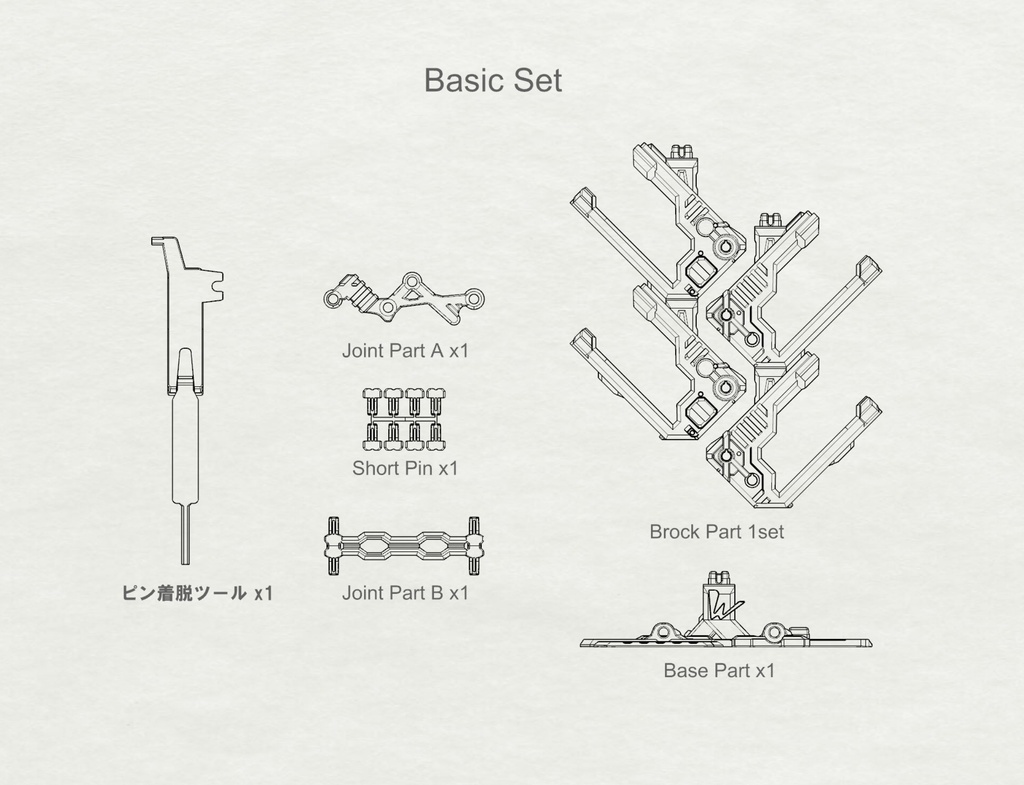 Basic Set

ピン着脱ツール x1

Joint Part A x1

Short Pin x1

Joint Part B x1

Brock Part 1set

Base Part x1