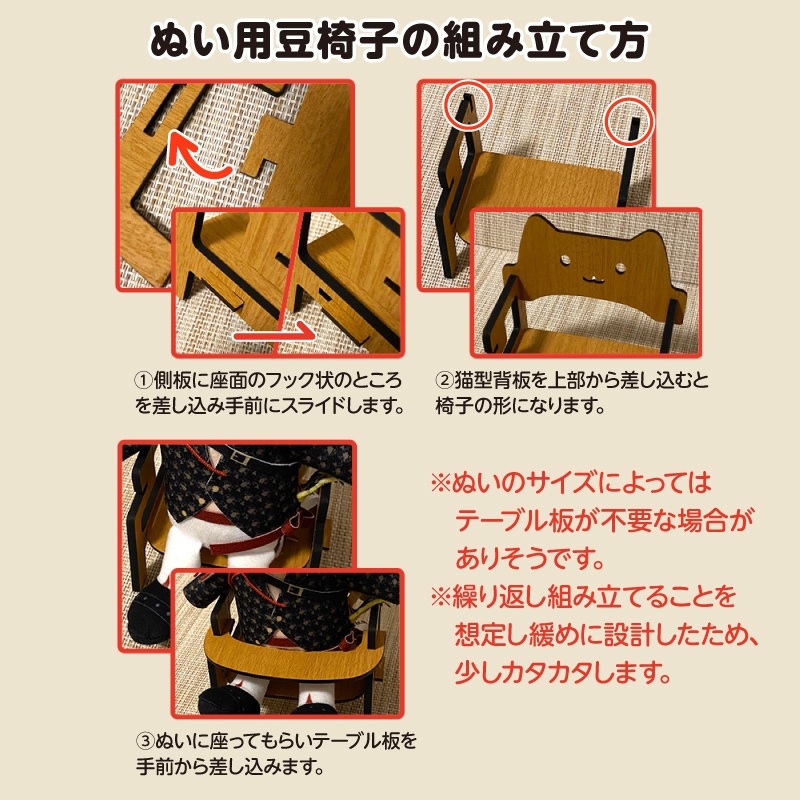 ぬい用豆椅子の組み立て方

①側板に座面のフック状のところを差し込み手前にスライドします。

②猫型背板を上部から差し込むと椅子の形になります。

③ぬいに座ってもらいテーブル板を手前から差し込みます。

※ぬいのサイズによってはテーブル板が不要な場合がありそうです。
※繰り返し組み立てることを想定し緩めに設計したため、少しカタカタします。