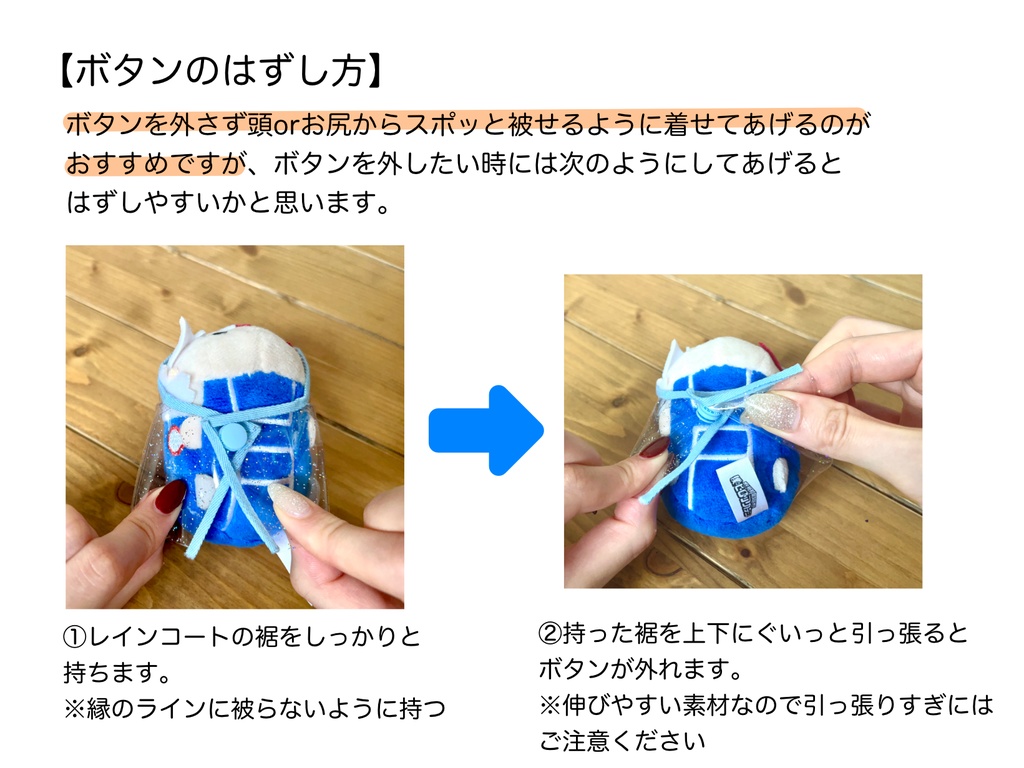 【ボタンのはずし方】

ボタンを外さず頭orお尻からスポッと被せるように着せてあげるのがおすすめですが、ボタンを外したい時には次のようにしてあげるとはずしやすいかと思います。

①レインコートの裾をしっかりと持ちます。
※縁のラインに被らないように持つ

②持った裾を上下にぐいっと引っ張るとボタンが外れます。
※伸びやすい素材なので引っ張りすぎにはご注意ください