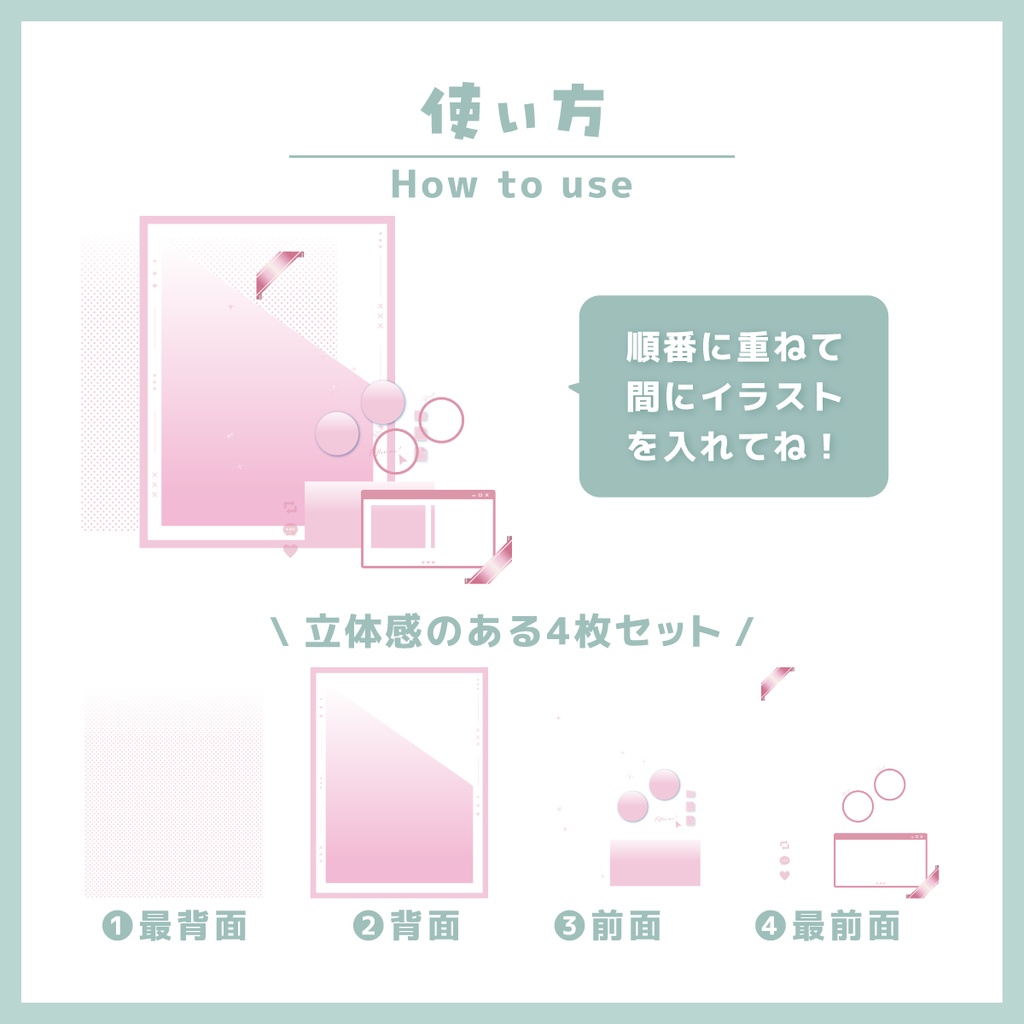 使い方

How to use

順番に重ねて
間にイラスト
を入れてね！

＼ 立体感のある4枚セット ／

❶最背面 ❷背面 ❸前面 ❹最前面