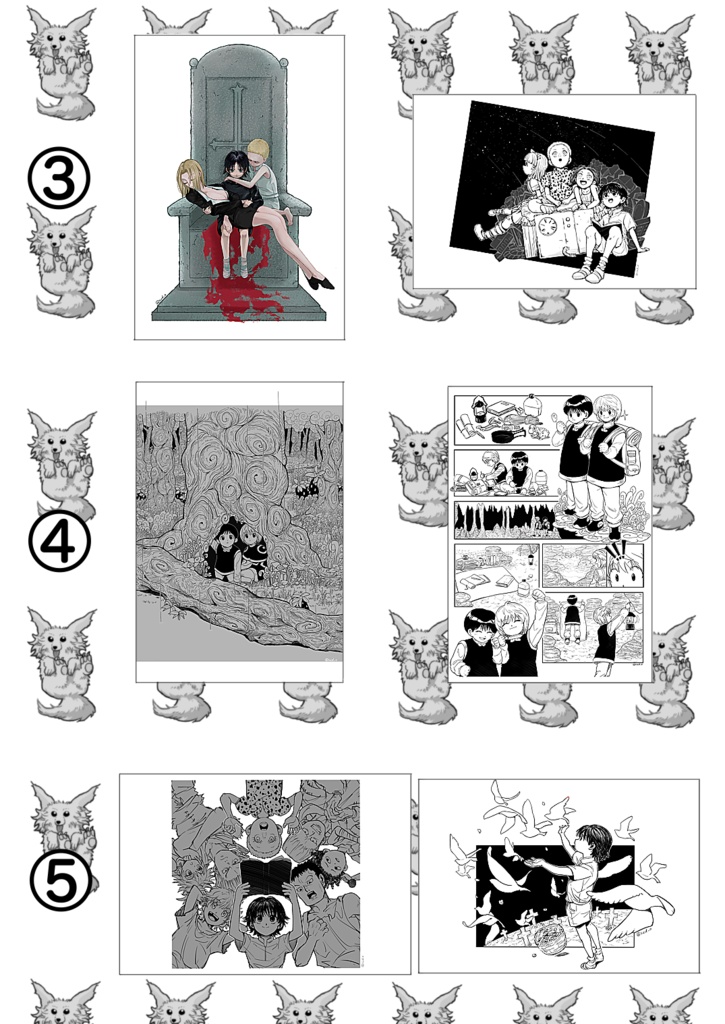 ③

④

⑤