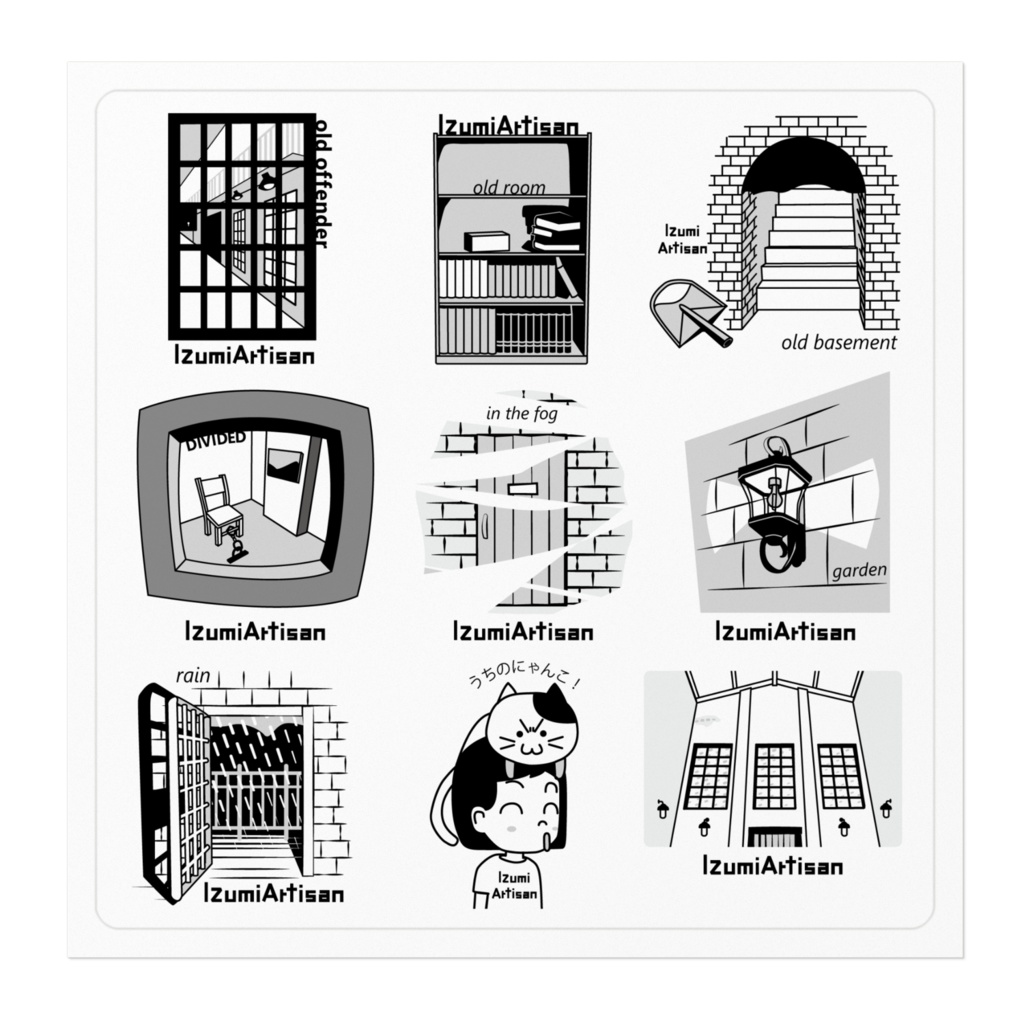 old offender
IzumiArtisan

IzumiArtisan
old room

Izumi Artisan
old basement

DIVIDED
IzumiArtisan

in the fog
IzumiArtisan

garden
IzumiArtisan

rain
IzumiArtisan

うちのにゃんこ!
Izumi Artisan

IzumiArtisan