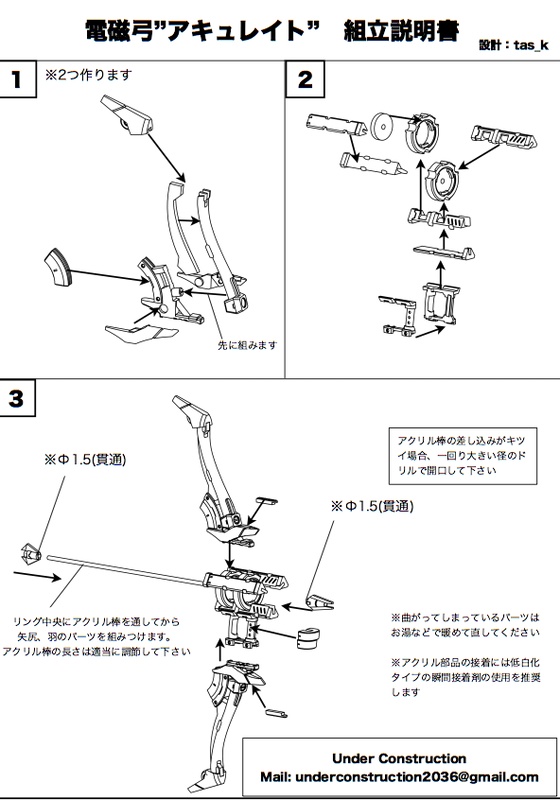 電磁弓”アキュレイト”　組立説明書

設計：tas_k

1

※2つ作ります

先に組みます

2

3

※Φ1.5(貫通)

アクリル棒の差し込みがキツイ場合、一回り大きい径のドリルで開口して下さい

※Φ1.5(貫通)

リング中央にアクリル棒を通してから矢尻、羽のパーツを組みつけます。アクリル棒の長さは適当に調節して下さい

※曲がってしまっているパーツはお湯などで暖めて直してください

※アクリル部品の接着には低白化タイプの瞬間接着剤の使用を推奨します

Under Construction
Mail: underconstruction2036@gmail.com