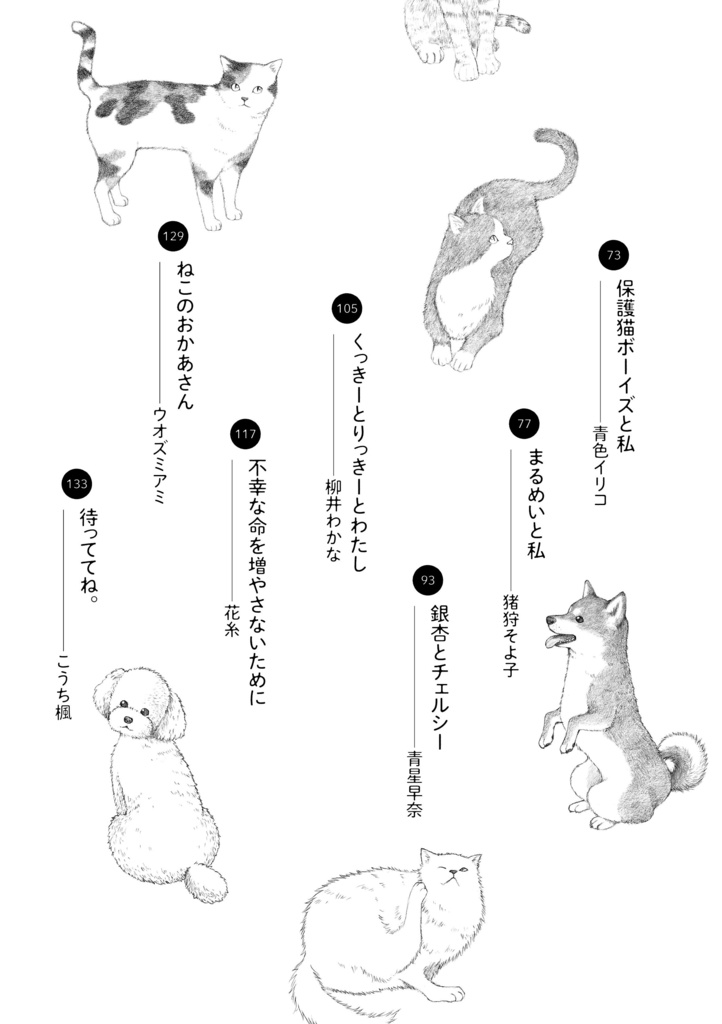 73
保護猫ボーイズと私
青色イリコ

77
まるめいと私
猪狩そよ子

93
銀杏とチェルシー
青星早奈

105
くっきーとりっきーとわたし
柳井わかな

117
不幸な命を増やさないために
花糸

129
ねこのおかあさん
ウオズミアミ

133
待っててね。
こうち楓