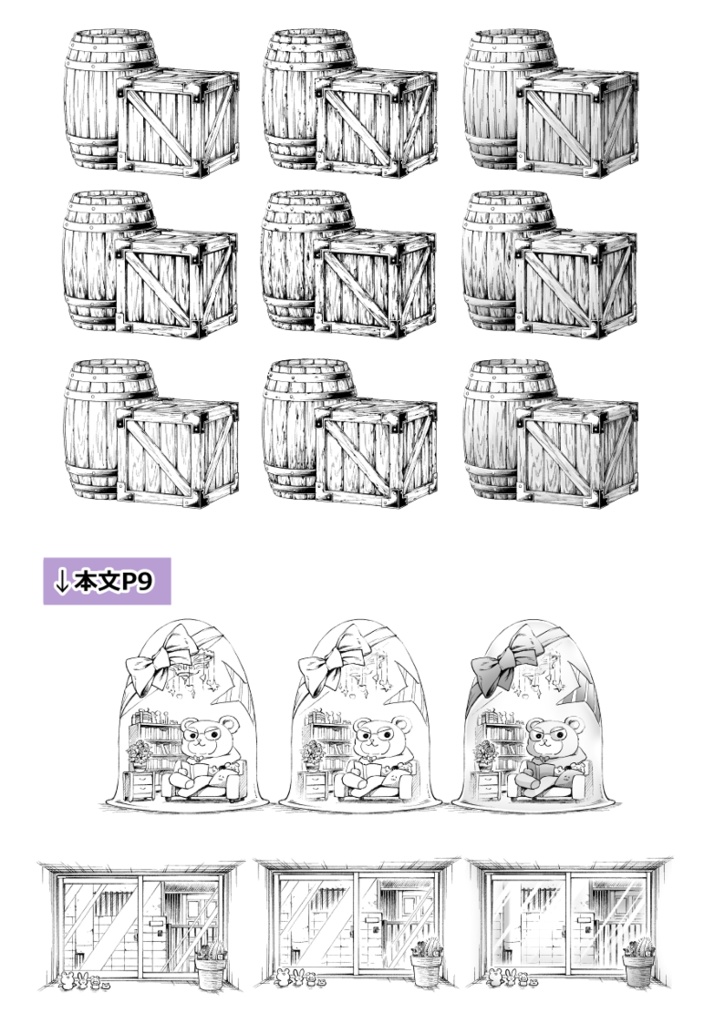 ↓本文P9