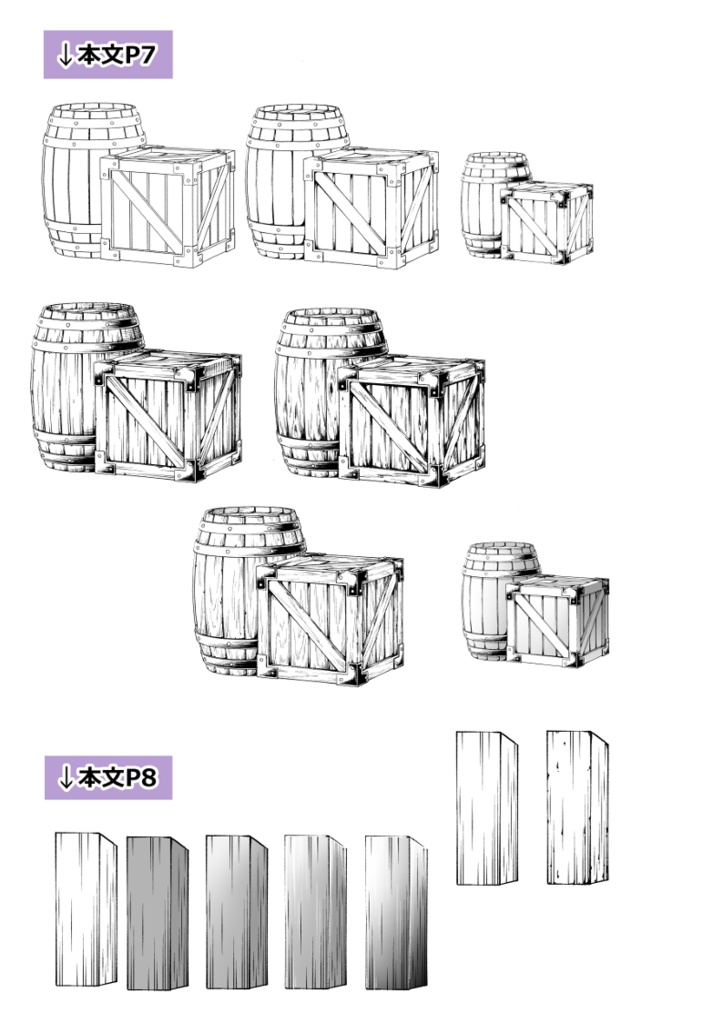 ↓本文P7

↓本文P8