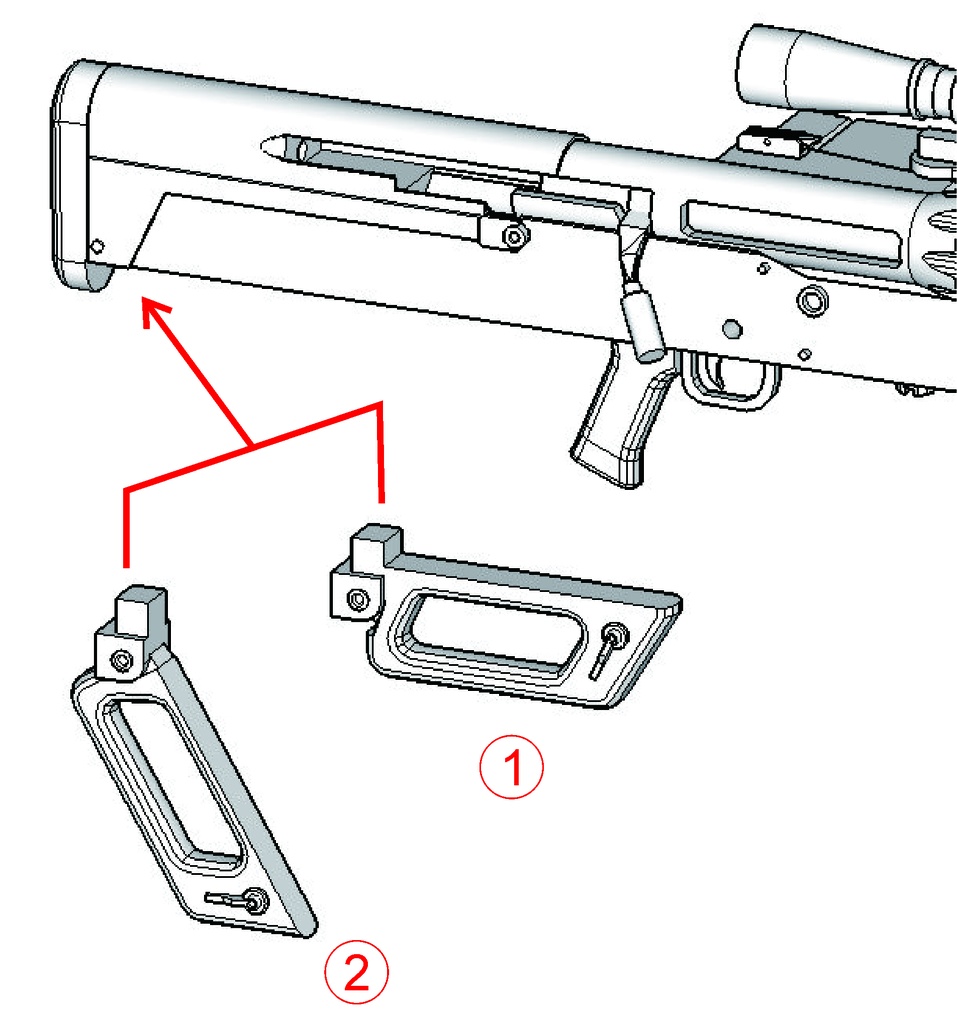 1

2