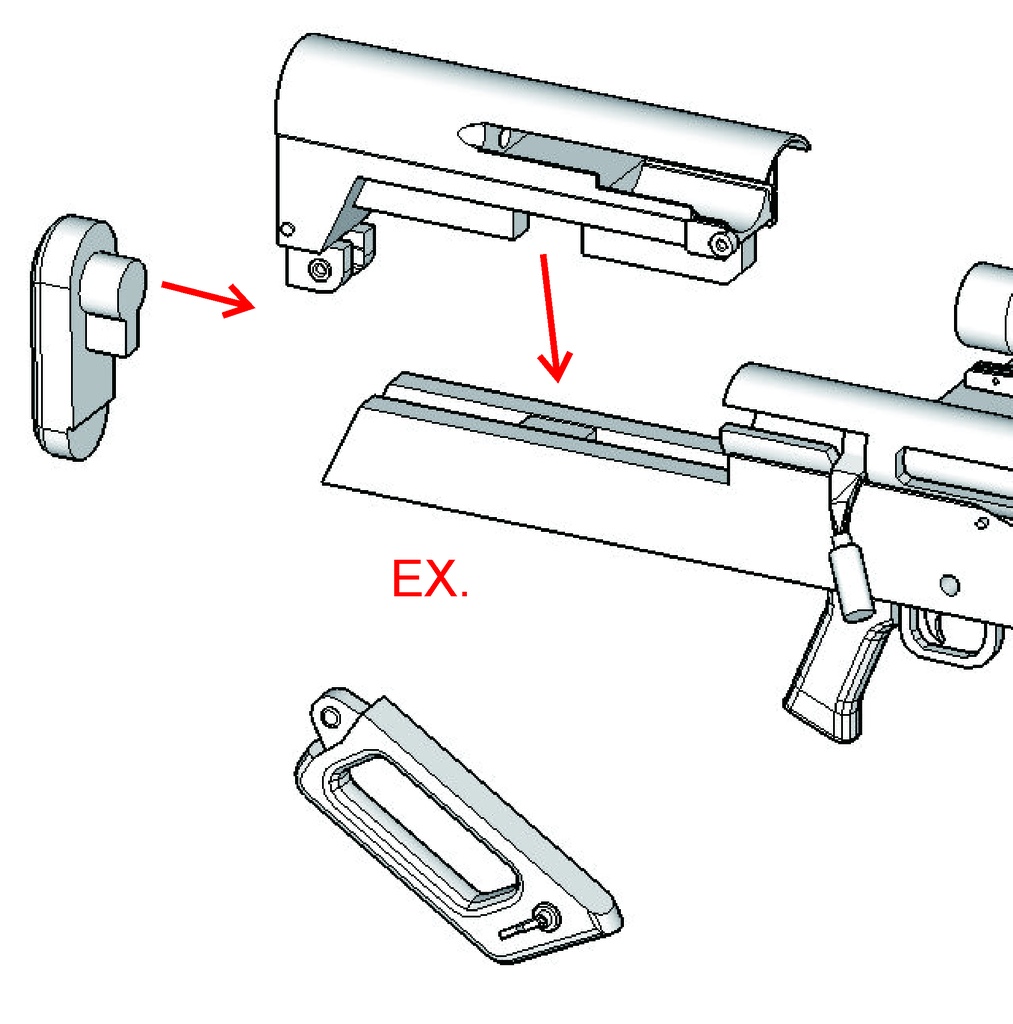 EX.