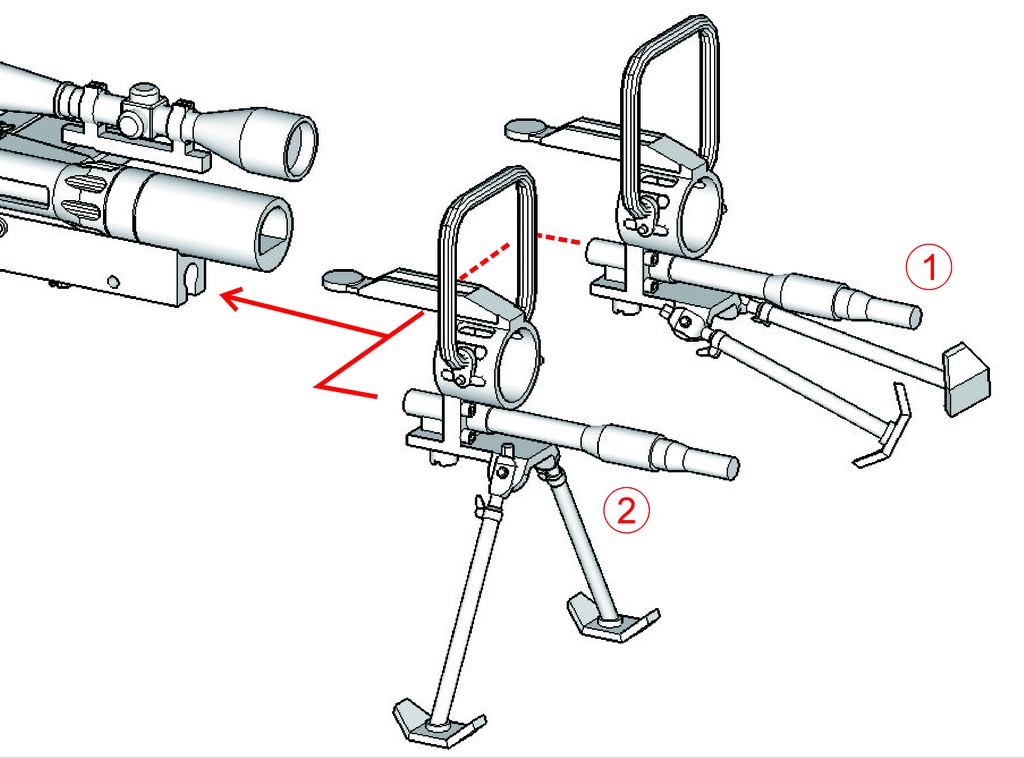 ①
②