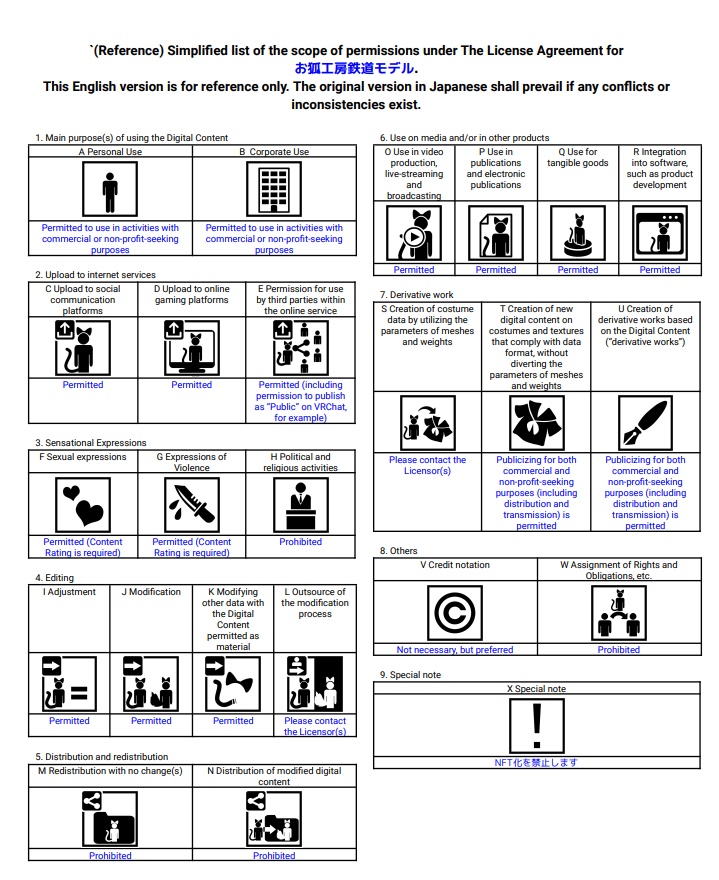 `(Reference) Simplified list of the scope of permissions under The License Agreement for お狐工房鉄道モデル.
This English version is for reference only. The original version in Japanese shall prevail if any conflicts or inconsistencies exist.

1. Main purpose(s) of using the Digital Content

| A Personal Use | B Corporate Use |
|---|---|
| Permitted to use in activities with commercial or non-profit-seeking purposes | Permitted to use in activities with commercial or non-profit-seeking purposes |

2. Upload to internet services

| C Upload to social communication platforms | D Upload to online gaming platforms | E Permission for use by third parties within the online service |
|---|---|---|
| Permitted | Permitted | Permitted (including permission to publish as "Public" on VRChat, for example) |

3. Sensational Expressions

| F Sexual expressions | G Expressions of Violence | H Political and religious activities |
|---|---|---|
| Permitted (Content Rating is required) | Permitted (Content Rating is required) | Prohibited |

4. Editing

| I Adjustment | J Modification | K Modifying other data with the Digital Content permitted as material | L Outsource of the modification process |
|---|---|---|---|
| Permitted | Permitted | Permitted | Please contact the Licensor(s) |

5. Distribution and redistribution

| M Redistribution with no change(s) | N Distribution of modified digital content |
|---|---|
| Prohibited | Prohibited |

6. Use on media and/or in other products

| O Use in video production, live-streaming and broadcasting | P Use in publications and electronic publications | Q Use for tangible goods | R Integration into software, such as product development |
|---|---|---|---|
| Permitted | Permitted | Permitted | Permitted |

7. Derivative work

| S Creation of costume data by utilizing the parameters of meshes and weights | T Creation of new digital content on costumes and textures that comply with data format, without diverting the parameters of meshes and weights | U Creation of derivative works based on the Digital Content ("derivative works") |
|---|---|---|
| Please contact the Licensor(s) | Publicizing for both commercial and non-profit-seeking purposes (including distribution and transmission) is permitted | Publicizing for both commercial and non-profit-seeking purposes (including distribution and transmission) is permitted |

8. Others

| V Credit notation | W Assignment of Rights and Obligations, etc. |
|---|---|
| Not necessary, but preferred | Prohibited |

9. Special note

| X Special note |
|---|
| NFT化を禁止します |