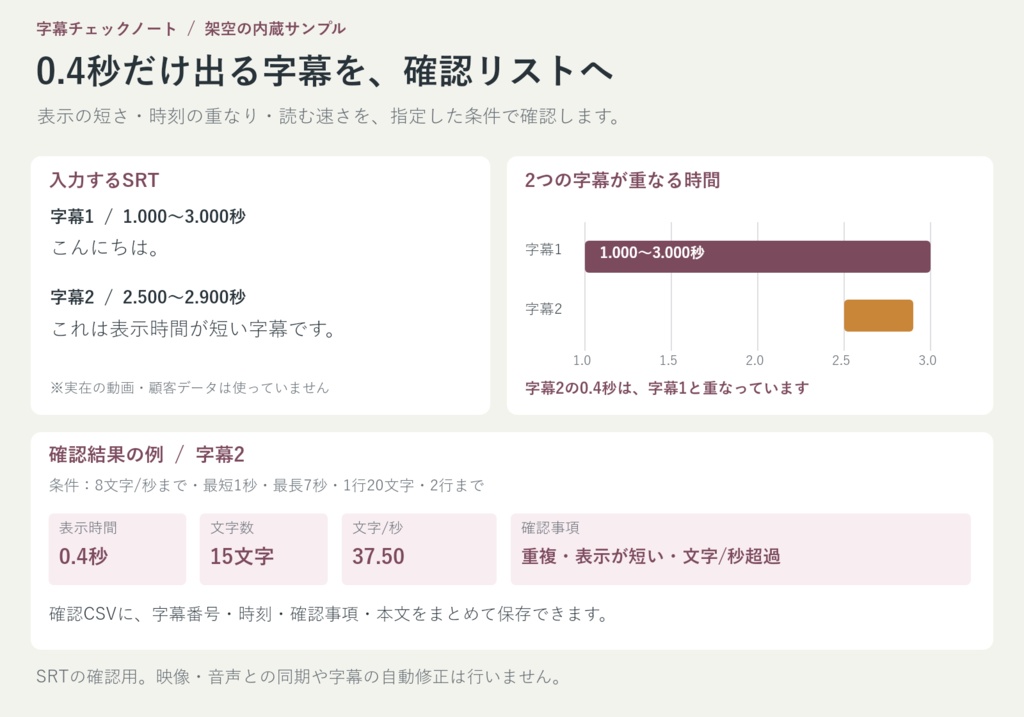 字幕チェックノート / 架空の内蔵サンプル

0.4秒だけ出る字幕を、確認リストへ

表示の短さ・時刻の重なり・読む速さを、指定した条件で確認します。

入力するSRT

字幕1 / 1.000〜3.000秒
こんにちは。

字幕2 / 2.500〜2.900秒
これは表示時間が短い字幕です。

※実在の動画・顧客データは使っていません

2つの字幕が重なる時間

字幕1
1.000〜3.000秒
字幕2
1.0
1.5
2.0
2.5
3.0

字幕2の0.4秒は、字幕1と重なっています

確認結果の例 / 字幕2

条件:8文字/秒まで・最短1秒・最長7秒・1行20文字・2行まで

表示時間
0.4秒

文字数
15文字

文字/秒
37.50

確認事項
重複・表示が短い・文字/秒超過

確認CSVに、字幕番号・時刻・確認事項・本文をまとめて保存できます。

SRTの確認用。映像・音声との同期や字幕の自動修正は行いません。