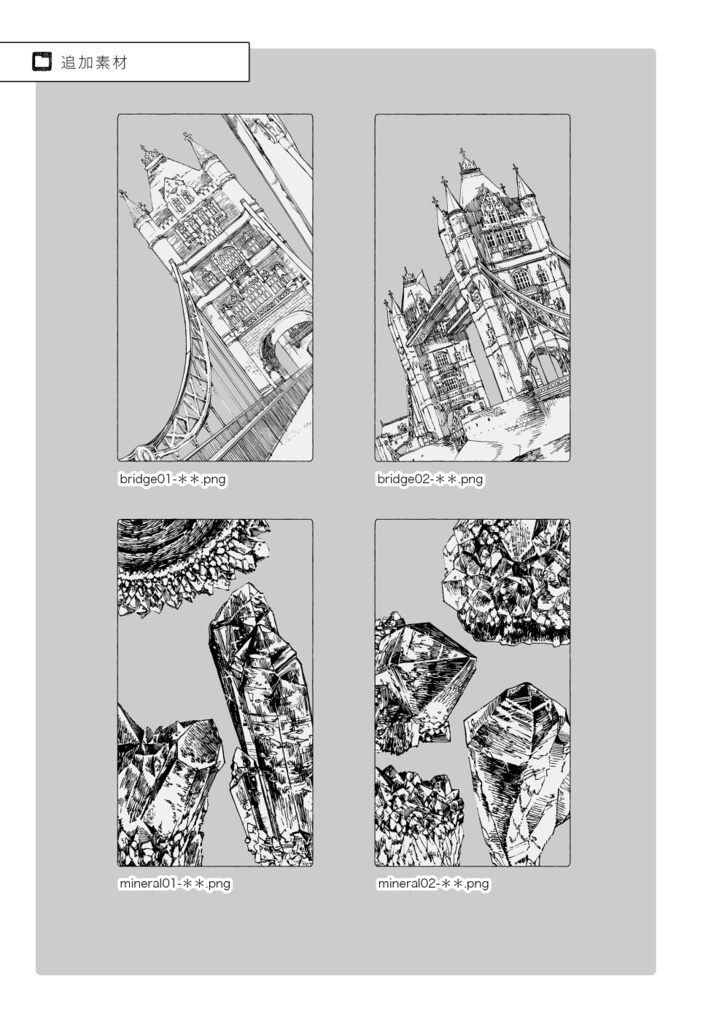 追加素材

bridge01-＊＊.png

bridge02-＊＊.png

mineral01-＊＊.png

mineral02-＊＊.png