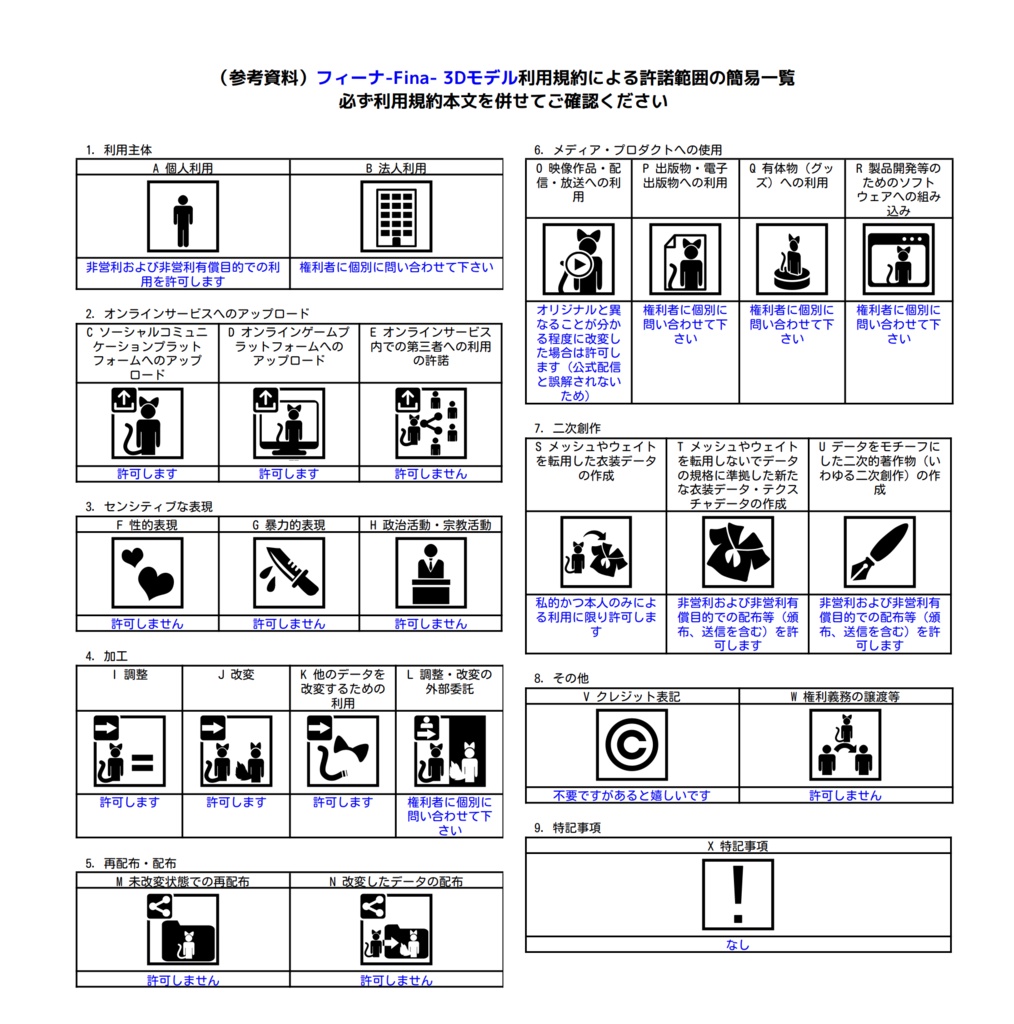 （参考資料）フィーナ-Fina- 3Dモデル利用規約による許諾範囲の簡易一覧
必ず利用規約本文を併せてご確認ください

1. 利用主体

| A 個人利用 | B 法人利用 |
|---|---|
| 非営利および非営利有償目的での利用を許可します | 権利者に個別に問い合わせて下さい |

2. オンラインサービスへのアップロード

| C ソーシャルコミュニケーションプラットフォームへのアップロード | D オンラインゲームプラットフォームへのアップロード | E オンラインサービス内での第三者への利用の許諾 |
|---|---|---|
| 許可します | 許可します | 許可しません |

3. センシティブな表現

| F 性的表現 | G 暴力的表現 | H 政治活動・宗教活動 |
|---|---|---|
| 許可しません | 許可しません | 許可しません |

4. 加工

| I 調整 | J 改変 | K 他のデータを改変するための利用 | L 調整・改変の外部委託 |
|---|---|---|---|
| 許可します | 許可します | 許可します | 権利者に個別に問い合わせて下さい |

5. 再配布・配布

| M 未改変状態での再配布 | N 改変したデータの配布 |
|---|---|
| 許可しません | 許可しません |

6. メディア・プロダクトへの使用

| O 映像作品・配信・放送への利用 | P 出版物・電子出版物への利用 | Q 有体物（グッズ）への利用 | R 製品開発等のためのソフトウェアへの組み込み |
|---|---|---|---|
| オリジナルと異なることが分かる程度に改変した場合は許可します（公式配信と誤解されないため） | 権利者に個別に問い合わせて下さい | 権利者に個別に問い合わせて下さい | 権利者に個別に問い合わせて下さい |

7. 二次創作

| S メッシュやウェイトを転用した衣装データの作成 | T メッシュやウェイトを転用しないでデータの規格に準拠した新たな衣装データ・テクスチャデータの作成 | U データをモチーフにした二次的著作物（いわゆる二次創作）の作成 |
|---|---|---|
| 私的かつ本人のみによる利用に限り許可します | 非営利および非営利有償目的での配布等（頒布、送信を含む）を許可します | 非営利および非営利有償目的での配布等（頒布、送信を含む）を許可します |

8. その他

| V クレジット表記 | W 権利義務の譲渡等 |
|---|---|
| 不要ですがあると嬉しいです | 許可しません |

9. 特記事項

| X 特記事項 |
|---|
| なし |