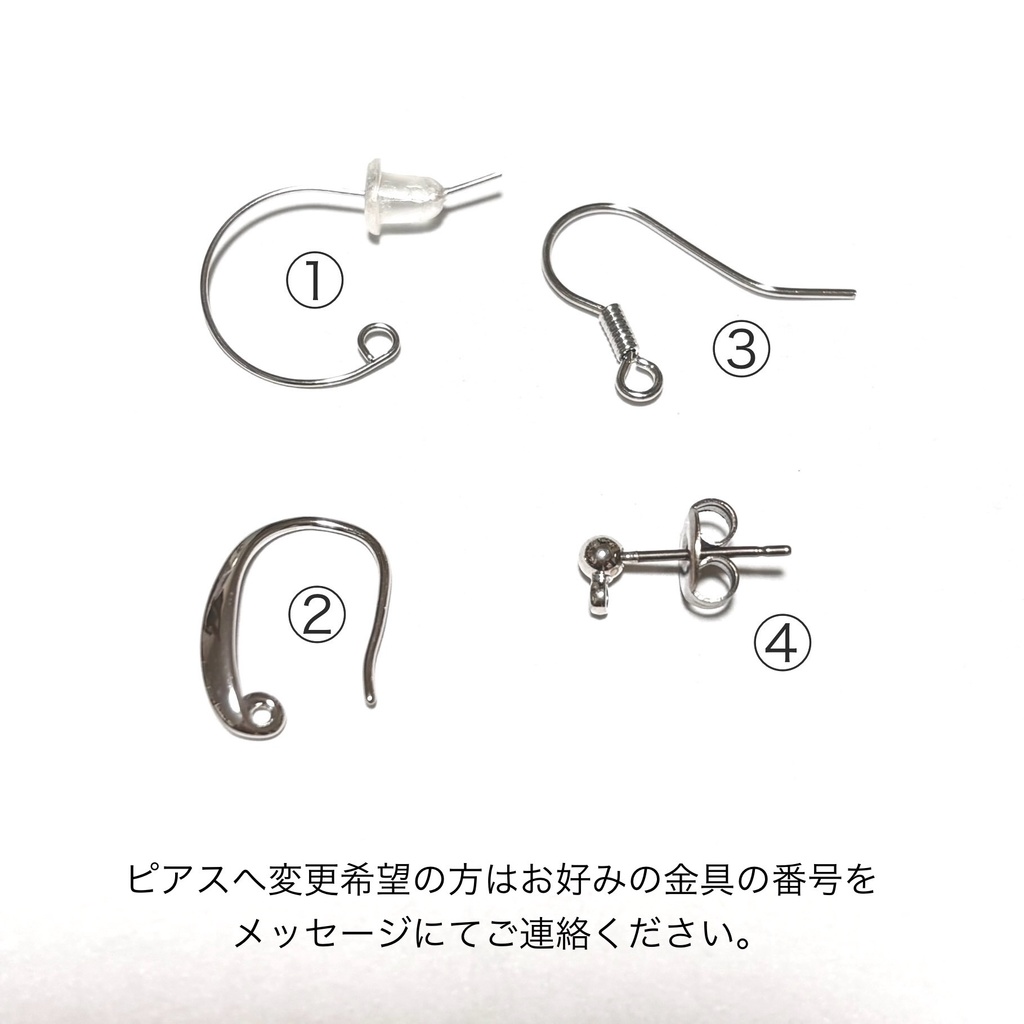 ①

③

②

④

ピアスへ変更希望の方はお好みの金具の番号をメッセージにてご連絡ください。