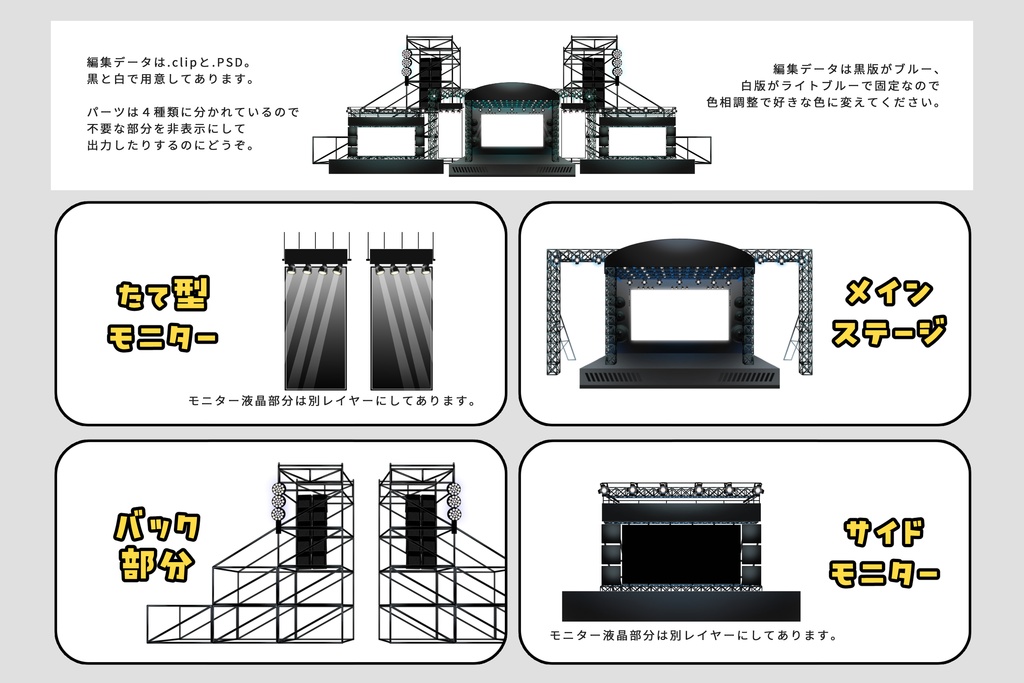 編集データは.clipと.PSD。
黒と白で用意してあります。

パーツは４種類に分かれているので
不要な部分を非表示にして
出力したりするのにどうぞ。

編集データは黒版がブルー、
白版がライトブルーで固定なので
色相調整で好きな色に変えてください。

たて型
モニター

モニター液晶部分は別レイヤーにしてあります。

メイン
ステージ

バック
部分

サイド
モニター

モニター液晶部分は別レイヤーにしてあります。