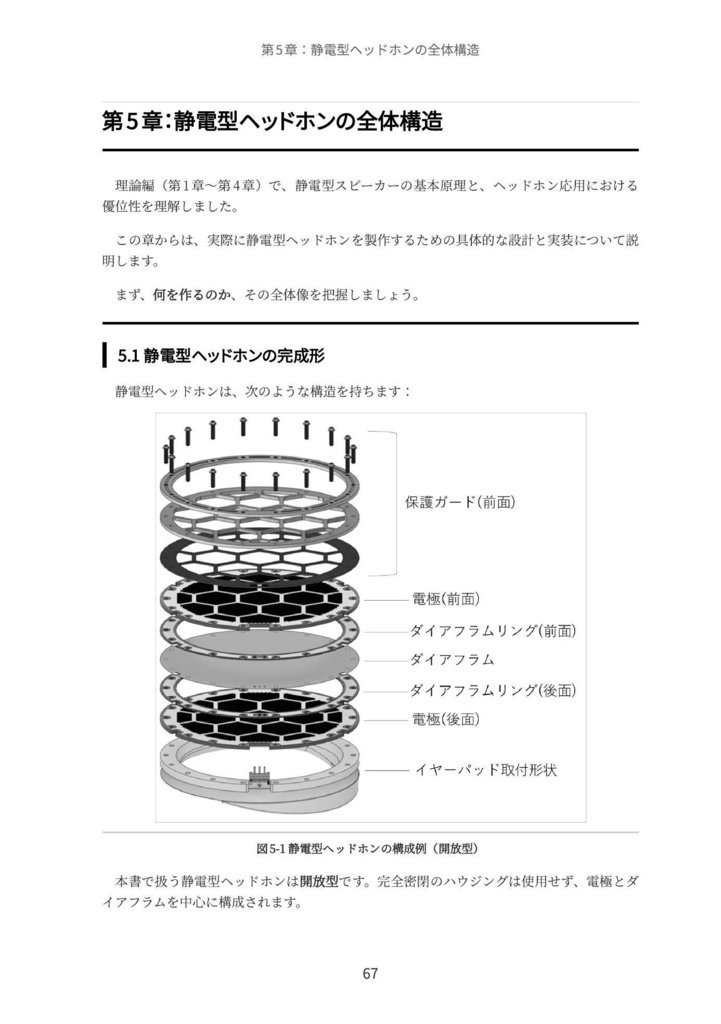 第5章：静電型ヘッドホンの全体構造

第5章:静電型ヘッドホンの全体構造

理論編（第1章〜第4章）で、静電型スピーカーの基本原理と、ヘッドホン応用における優位性を理解しました。

この章からは、実際に静電型ヘッドホンを製作するための具体的な設計と実装について説明します。

まず、何を作るのか、その全体像を把握しましょう。

5.1 静電型ヘッドホンの完成形

静電型ヘッドホンは、次のような構造を持ちます：

保護ガード(前面)

電極(前面)

ダイアフラムリング(前面)

ダイアフラム

ダイアフラムリング(後面)

電極(後面)

イヤーパッド取付形状

図5-1 静電型ヘッドホンの構成例（開放型）

本書で扱う静電型ヘッドホンは開放型です。完全密閉のハウジングは使用せず、電極とダイアフラムを中心に構成されます。

67