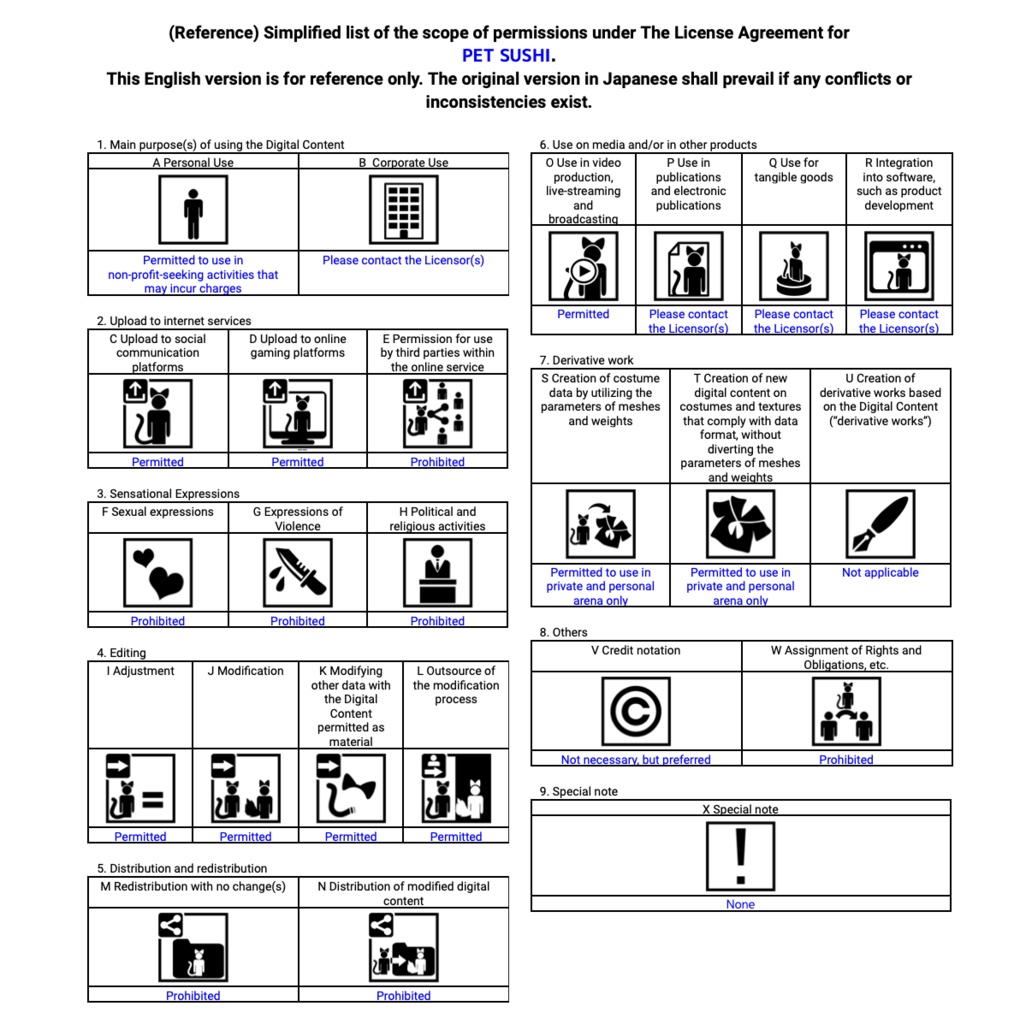 (Reference) Simplified list of the scope of permissions under The License Agreement for PET SUSHI.
This English version is for reference only. The original version in Japanese shall prevail if any conflicts or inconsistencies exist.

1. Main purpose(s) of using the Digital Content

| A Personal Use | B Corporate Use |
|---|---|
| Permitted to use in non-profit-seeking activities that may incur charges | Please contact the Licensor(s) |

2. Upload to internet services

| C Upload to social communication platforms | D Upload to online gaming platforms | E Permission for use by third parties within the online service |
|---|---|---|
| Permitted | Permitted | Prohibited |

3. Sensational Expressions

| F Sexual expressions | G Expressions of Violence | H Political and religious activities |
|---|---|---|
| Prohibited | Prohibited | Prohibited |

4. Editing

| I Adjustment | J Modification | K Modifying other data with the Digital Content permitted as material | L Outsource of the modification process |
|---|---|---|---|
| Permitted | Permitted | Permitted | Permitted |

5. Distribution and redistribution

| M Redistribution with no change(s) | N Distribution of modified digital content |
|---|---|
| Prohibited | Prohibited |

6. Use on media and/or in other products

| O Use in video production, live-streaming and broadcasting | P Use in publications and electronic publications | Q Use for tangible goods | R Integration into software, such as product development |
|---|---|---|---|
| Permitted | Please contact the Licensor(s) | Please contact the Licensor(s) | Please contact the Licensor(s) |

7. Derivative work

| S Creation of costume data by utilizing the parameters of meshes and weights | T Creation of new digital content on costumes and textures that comply with data format, without diverting the parameters of meshes and weights | U Creation of derivative works based on the Digital Content ("derivative works") |
|---|---|---|
| Permitted to use in private and personal arena only | Permitted to use in private and personal arena only | Not applicable |

8. Others

| V Credit notation | W Assignment of Rights and Obligations, etc. |
|---|---|
| Not necessary, but preferred | Prohibited |

9. Special note

| X Special note |
|---|
| None |