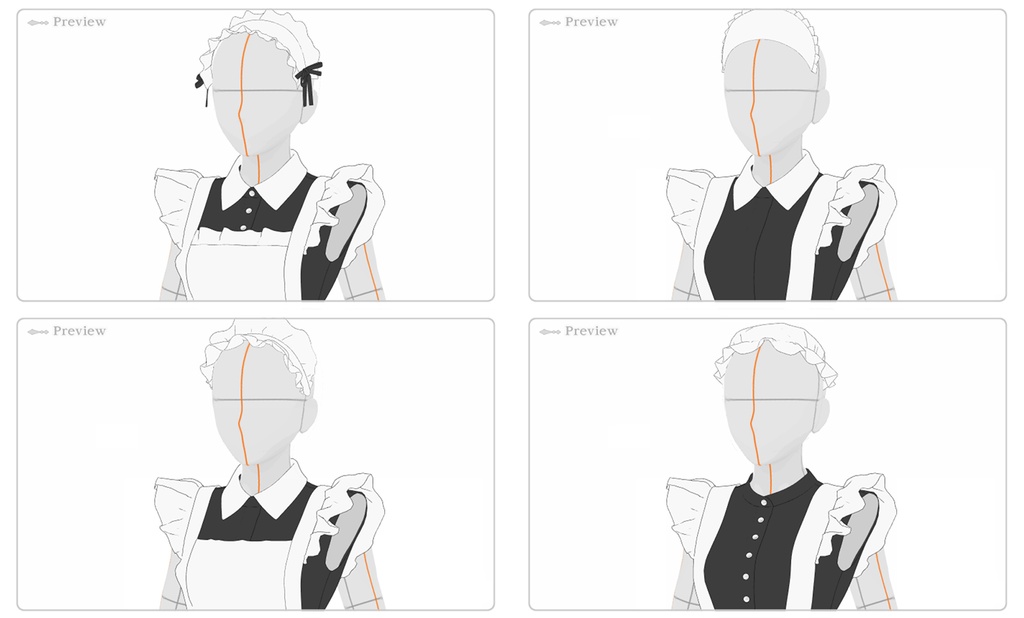 Preview

Preview

Preview

Preview