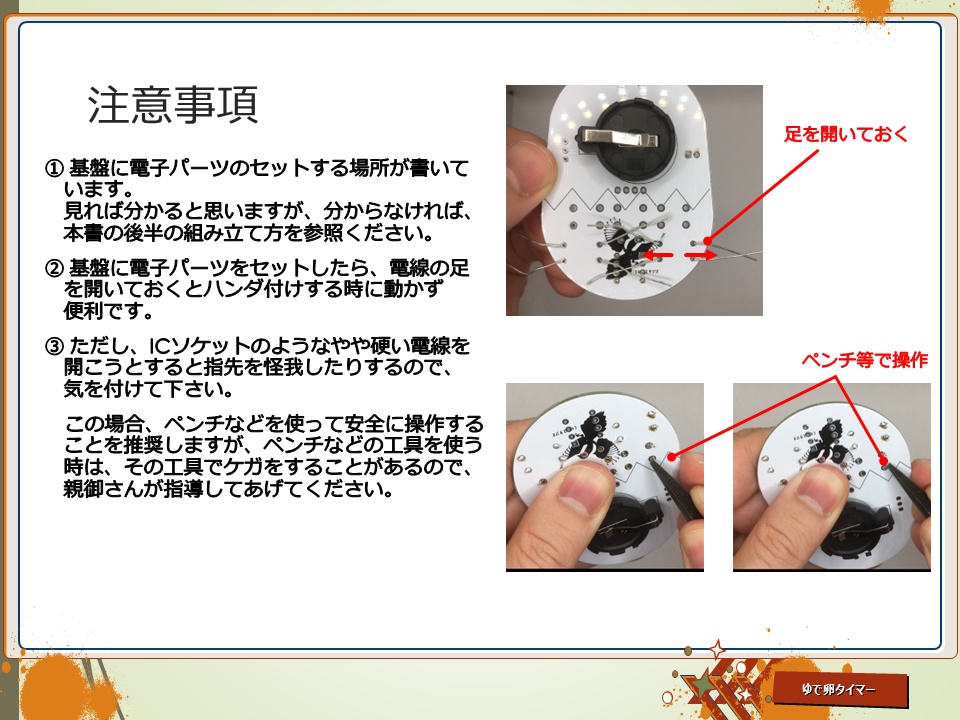 注意事項

① 基盤に電子パーツのセットする場所が書いています。
見れば分かると思いますが、分からなければ、本書の後半の組み立て方を参照ください。

② 基盤に電子パーツをセットしたら、電線の足を開いておくとハンダ付けする時に動かず便利です。

③ ただし、ICソケットのようなやや硬い電線を開こうとすると指先を怪我したりするので、気を付けて下さい。

この場合、ペンチなどを使って安全に操作することを推奨しますが、ペンチなどの工具を使う時は、その工具でケガをすることがあるので、親御さんが指導してあげてください。

足を開いておく

ペンチ等で操作

ゆで卵タイマー