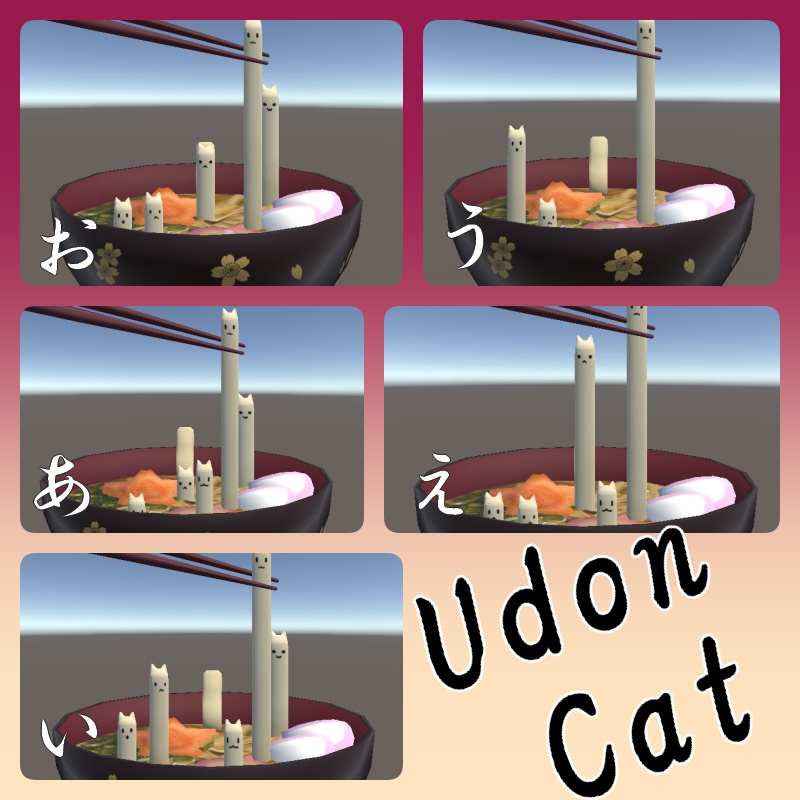 お

う

あ

え

い

Udon
Cat