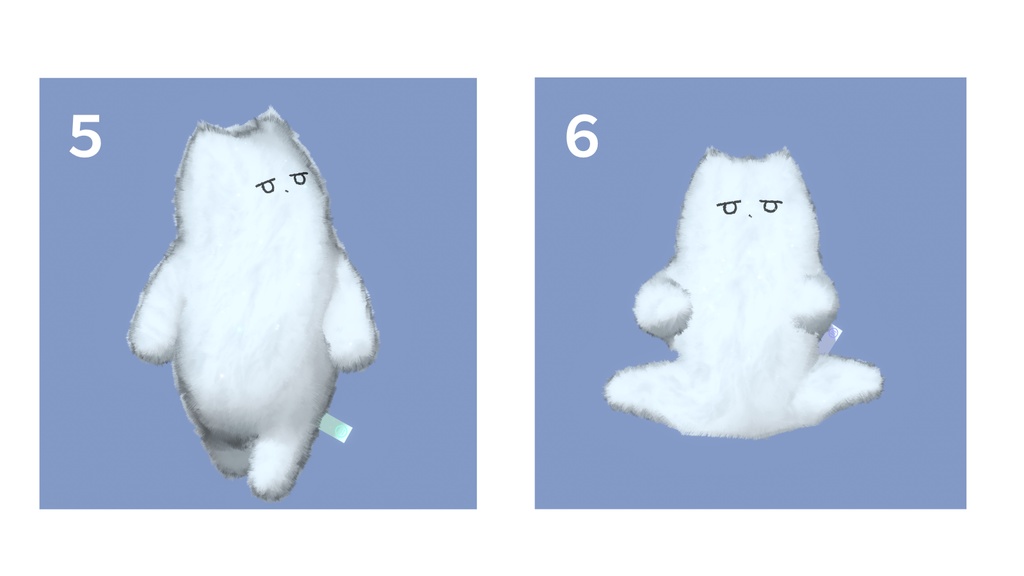 5

6