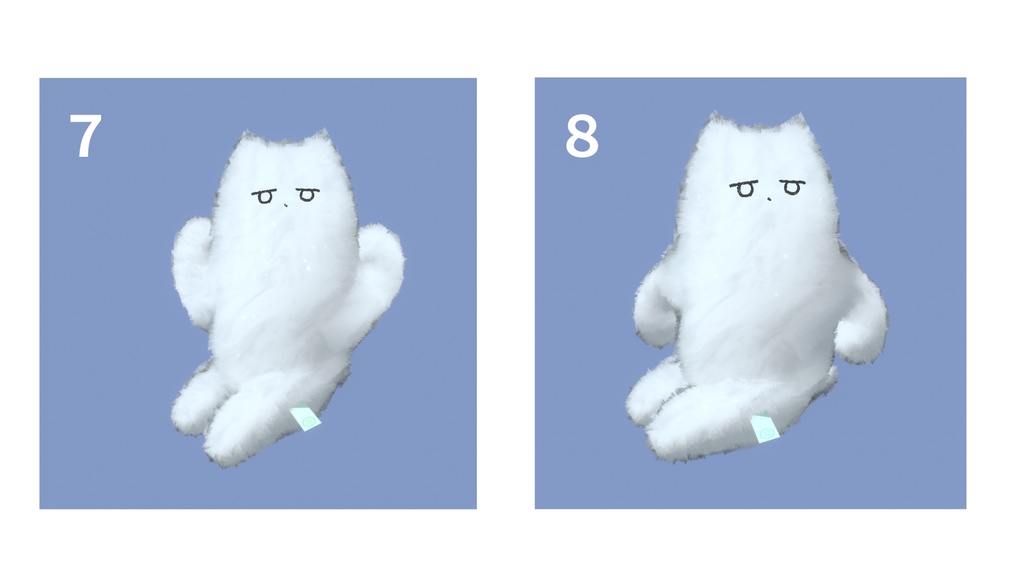 7

8