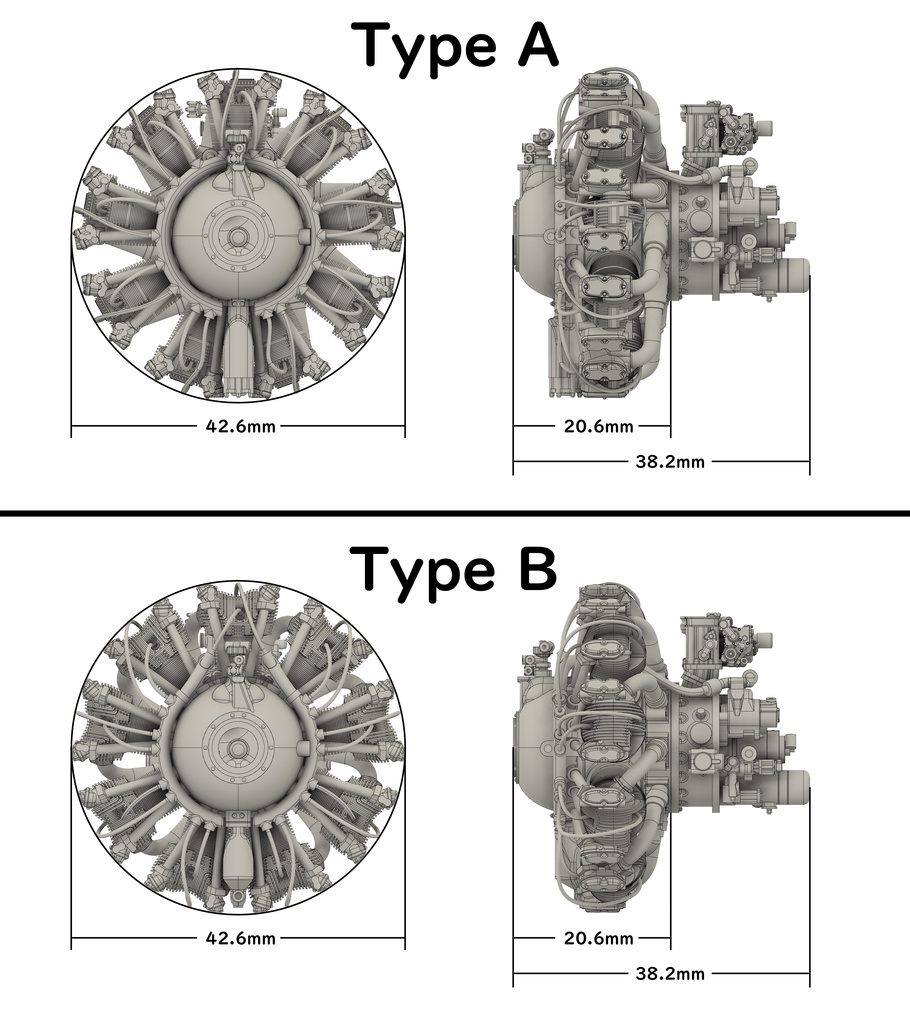 Type A

42.6mm

20.6mm

38.2mm

Type B

42.6mm

20.6mm

38.2mm