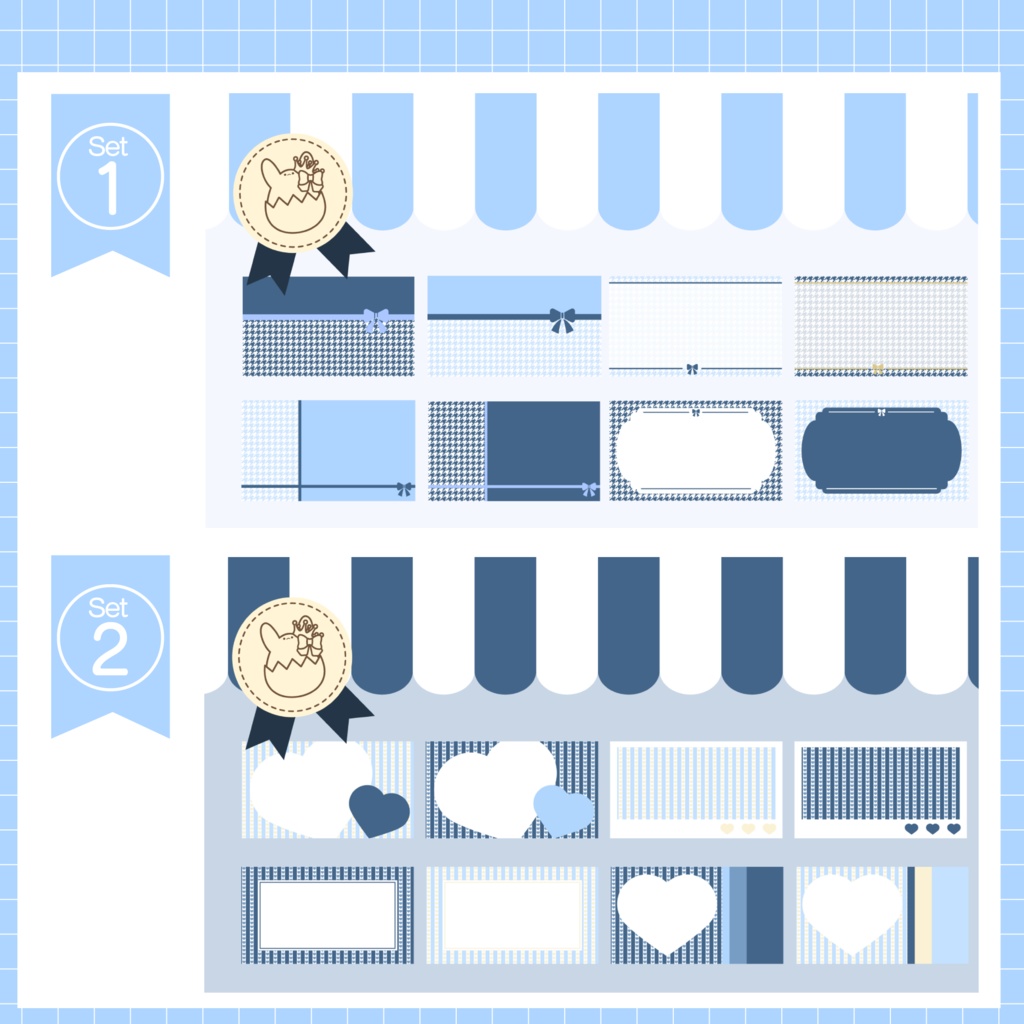 Set
1

Set
2