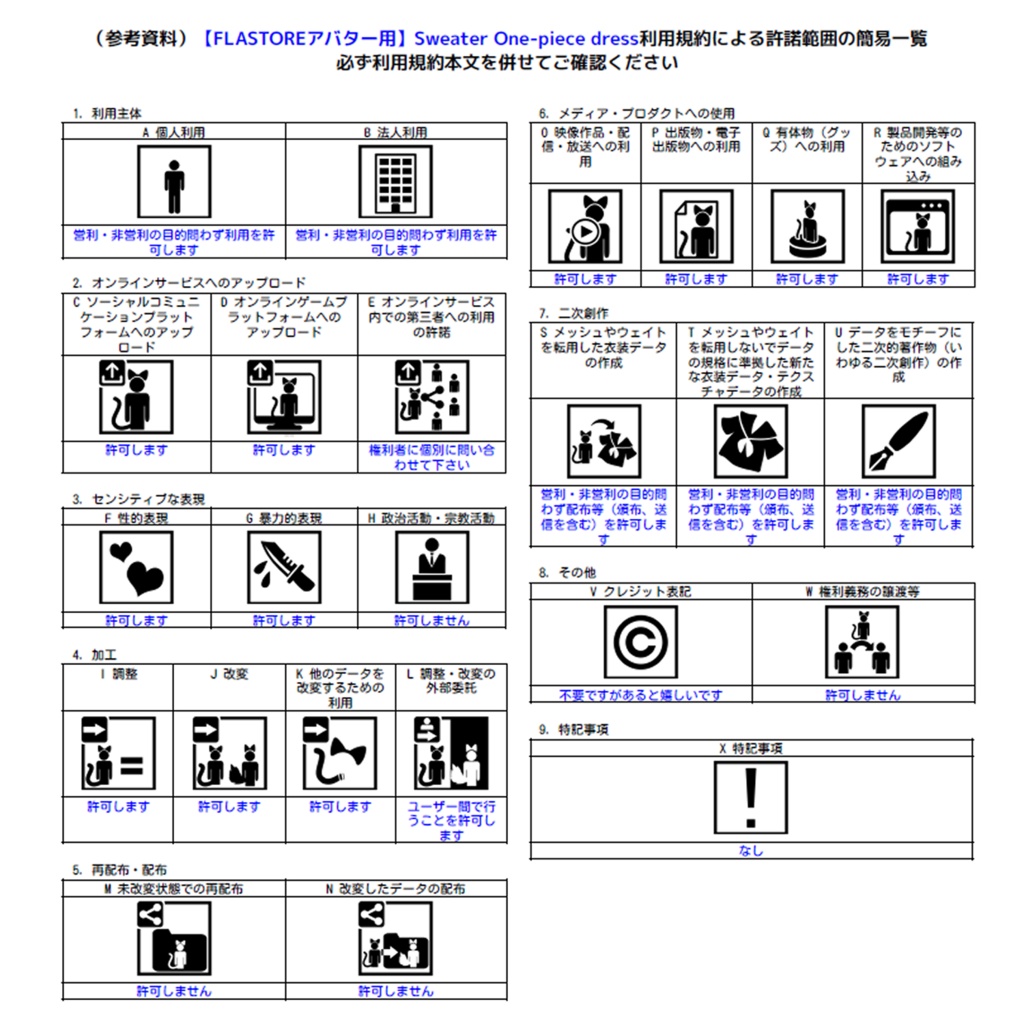 （参考資料）【FLASTOREアバター用】Sweater One-piece dress利用規約による許諾範囲の簡易一覧
必ず利用規約本文を併せてご確認ください

1. 利用主体

| A 個人利用 | B 法人利用 |
|---|---|
| 営利・非営利の目的問わず利用を許可します | 営利・非営利の目的問わず利用を許可します |

2. オンラインサービスへのアップロード

| C ソーシャルコミュニケーションプラットフォームへのアップロード | D オンラインゲームプラットフォームへのアップロード | E オンラインサービス内での第三者への利用の許諾 |
|---|---|---|
| 許可します | 許可します | 権利者に個別に問い合わせて下さい |

3. センシティブな表現

| F 性的表現 | G 暴力的表現 | H 政治活動・宗教活動 |
|---|---|---|
| 許可します | 許可します | 許可しません |

4. 加工

| I 調整 | J 改変 | K 他のデータを改変するための利用 | L 調整・改変の外部委託 |
|---|---|---|---|
| 許可します | 許可します | 許可します | ユーザー間で行うことを許可します |

5. 再配布・配布

| M 未改変状態での再配布 | N 改変したデータの配布 |
|---|---|
| 許可しません | 許可しません |

6. メディア・プロダクトへの使用

| O 映像作品・配信・放送への利用 | P 出版物・電子出版物への利用 | Q 有体物（グッズ）への利用 | R 製品開発等のためのソフトウェアへの組み込み |
|---|---|---|---|
| 許可します | 許可します | 許可します | 許可します |

7. 二次創作

| S メッシュやウェイトを転用した衣装データの作成 | T メッシュやウェイトを転用しないでデータの規格に準拠した新たな衣装データ・テクスチャデータの作成 | U データをモチーフにした二次的著作物（いわゆる二次創作）の作成 |
|---|---|---|
| 営利・非営利の目的問わず配布等（頒布、送信を含む）を許可します | 営利・非営利の目的問わず配布等（頒布、送信を含む）を許可します | 営利・非営利の目的問わず配布等（頒布、送信を含む）を許可します |

8. その他

| V クレジット表記 | W 権利義務の譲渡等 |
|---|---|
| 不要ですがあると嬉しいです | 許可しません |

9. 特記事項

| X 特記事項 |
|---|
| なし |