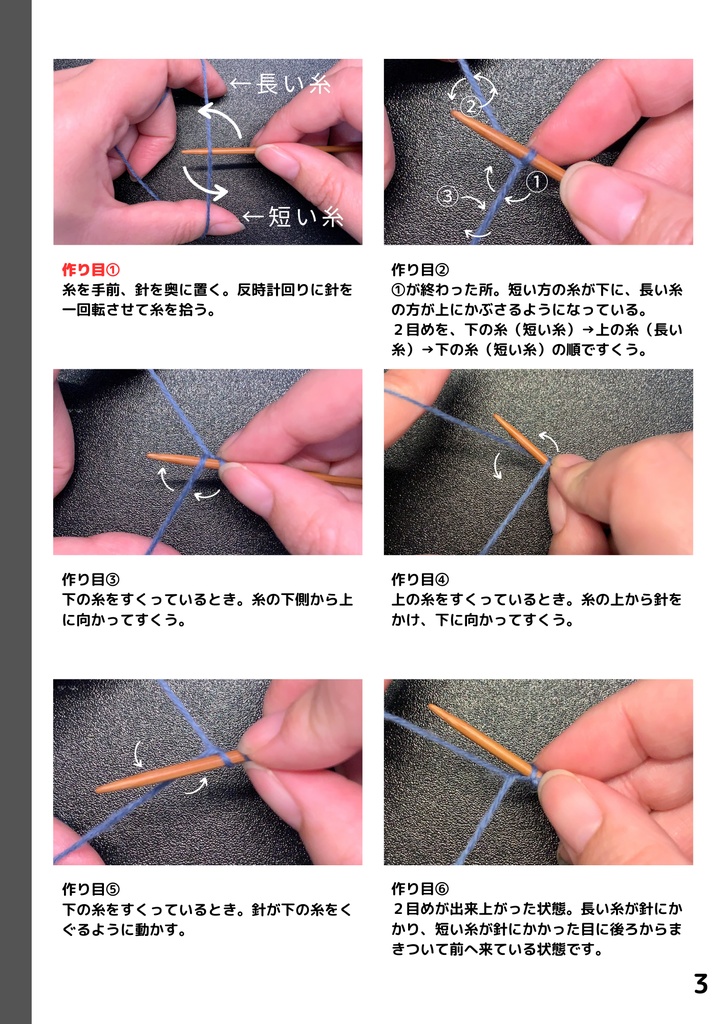 ←長い糸

←短い糸

作り目①
糸を手前、針を奥に置く。反時計回りに針を一回転させて糸を拾う。

②

①

③

作り目②
①が終わった所。短い方の糸が下に、長い糸の方が上にかぶさるようになっている。
２目めを、下の糸（短い糸）→上の糸（長い糸）→下の糸（短い糸）の順ですくう。

作り目③
下の糸をすくっているとき。糸の下側から上に向かってすくう。

作り目④
上の糸をすくっているとき。糸の上から針をかけ、下に向かってすくう。

作り目⑤
下の糸をすくっているとき。針が下の糸をくぐるように動かす。

作り目⑥
２目めが出来上がった状態。長い糸が針にかかり、短い糸が針にかかった目に後ろからまきついて前へ来ている状態です。

3