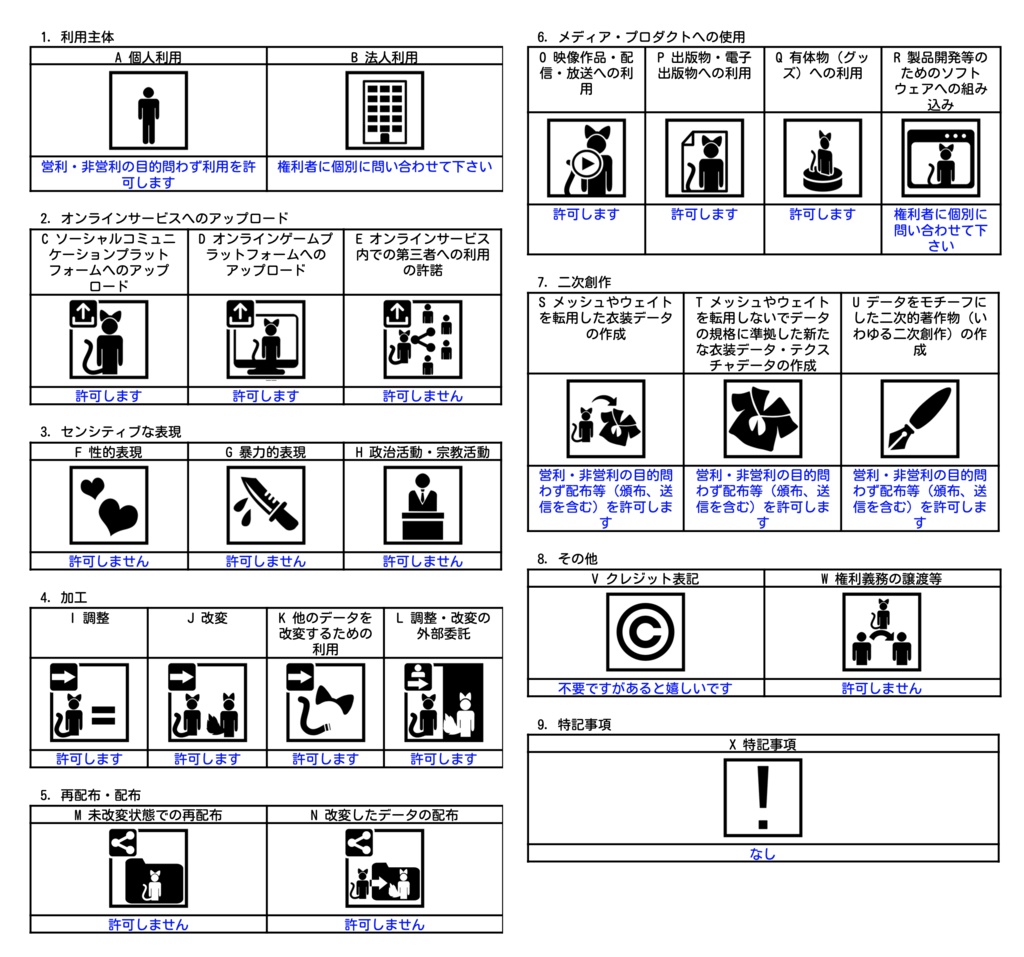 1. 利用主体

| A 個人利用 | B 法人利用 |
|---|---|
| 営利・非営利の目的問わず利用を許可します | 権利者に個別に問い合わせて下さい |

2. オンラインサービスへのアップロード

| C ソーシャルコミュニケーションプラットフォームへのアップロード | D オンラインゲームプラットフォームへのアップロード | E オンラインサービス内での第三者への利用の許諾 |
|---|---|---|
| 許可します | 許可します | 許可しません |

3. センシティブな表現

| F 性的表現 | G 暴力的表現 | H 政治活動・宗教活動 |
|---|---|---|
| 許可しません | 許可しません | 許可しません |

4. 加工

| I 調整 | J 改変 | K 他のデータを改変するための利用 | L 調整・改変の外部委託 |
|---|---|---|---|
| 許可します | 許可します | 許可します | 許可します |

5. 再配布・配布

| M 未改変状態での再配布 | N 改変したデータの配布 |
|---|---|
| 許可しません | 許可しません |

6. メディア・プロダクトへの使用

| O 映像作品・配信・放送への利用 | P 出版物・電子出版物への利用 | Q 有体物（グッズ）への利用 | R 製品開発等のためのソフトウェアへの組み込み |
|---|---|---|---|
| 許可します | 許可します | 許可します | 権利者に個別に問い合わせて下さい |

7. 二次創作

| S メッシュやウェイトを転用した衣装データの作成 | T メッシュやウェイトを転用しないでデータの規格に準拠した新たな衣装データ・テクスチャデータの作成 | U データをモチーフにした二次的著作物（いわゆる二次創作）の作成 |
|---|---|---|
| 営利・非営利の目的問わず配布等（頒布、送信を含む）を許可します | 営利・非営利の目的問わず配布等（頒布、送信を含む）を許可します | 営利・非営利の目的問わず配布等（頒布、送信を含む）を許可します |

8. その他

| V クレジット表記 | W 権利義務の譲渡等 |
|---|---|
| 不要ですがあると嬉しいです | 許可しません |

9. 特記事項

| X 特記事項 |
|---|
| なし |