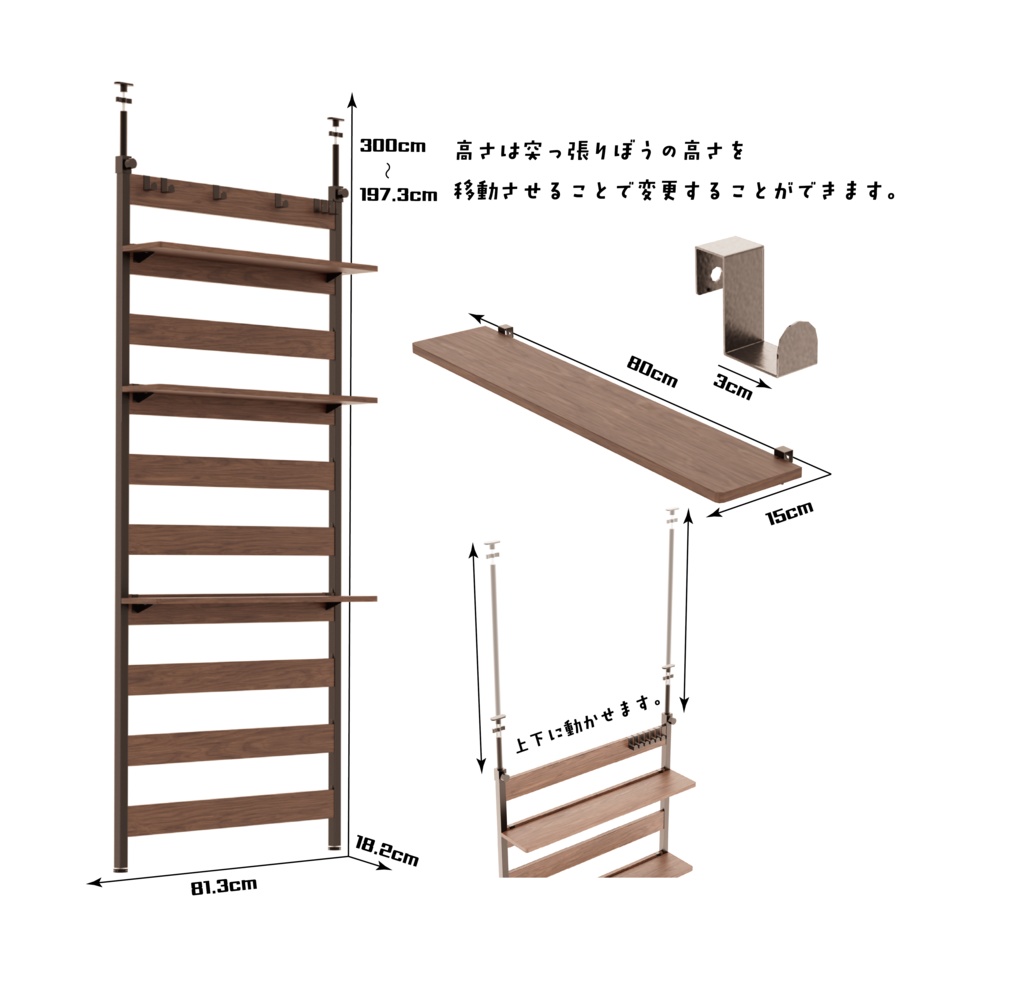 300cm
~
197.3cm

高さは突っ張りぼうの高さを
移動させることで変更することができます。

80cm

3cm

15cm

上下に動かせます。

18.2cm

81.3cm