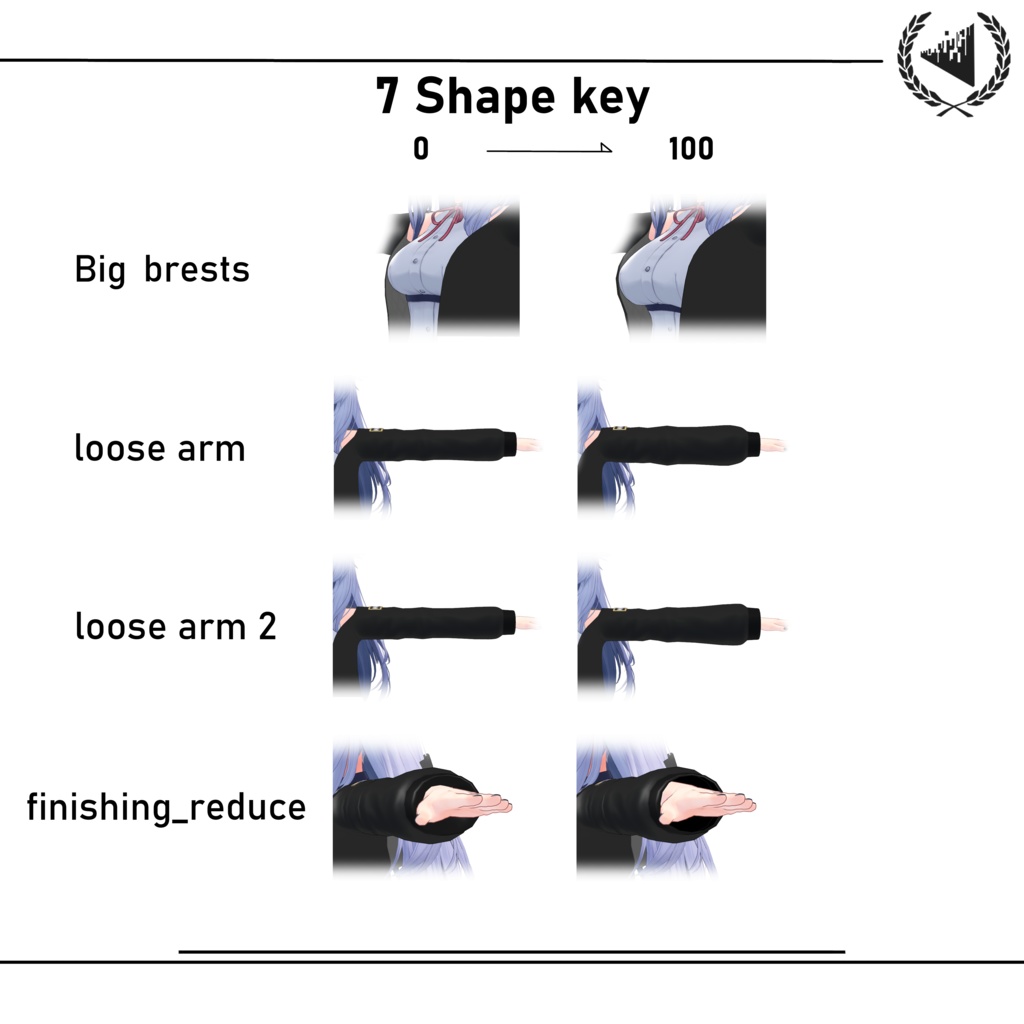 7 Shape key

0 100

Big brests

loose arm

loose arm 2

finishing_reduce