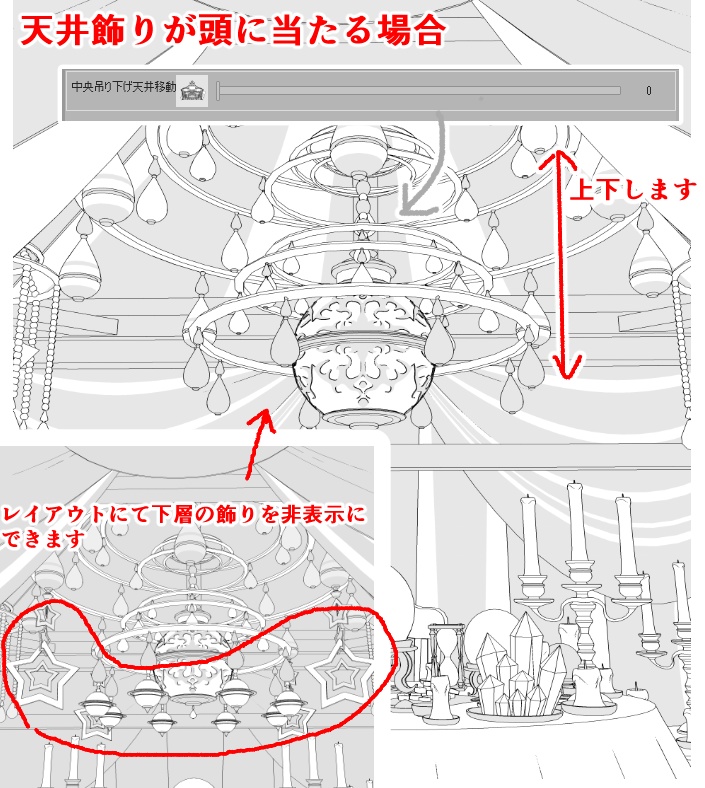 天井飾りが頭に当たる場合

中央吊り下げ天井移動

0

上下します

レイアウトにて下層の飾りを非表示にできます