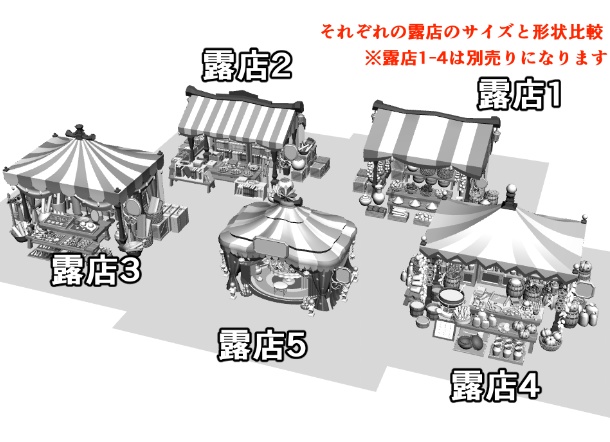 それぞれの露店のサイズと形状比較
※露店1-4は別売りになります

露店2

露店1

露店3

露店5

露店4