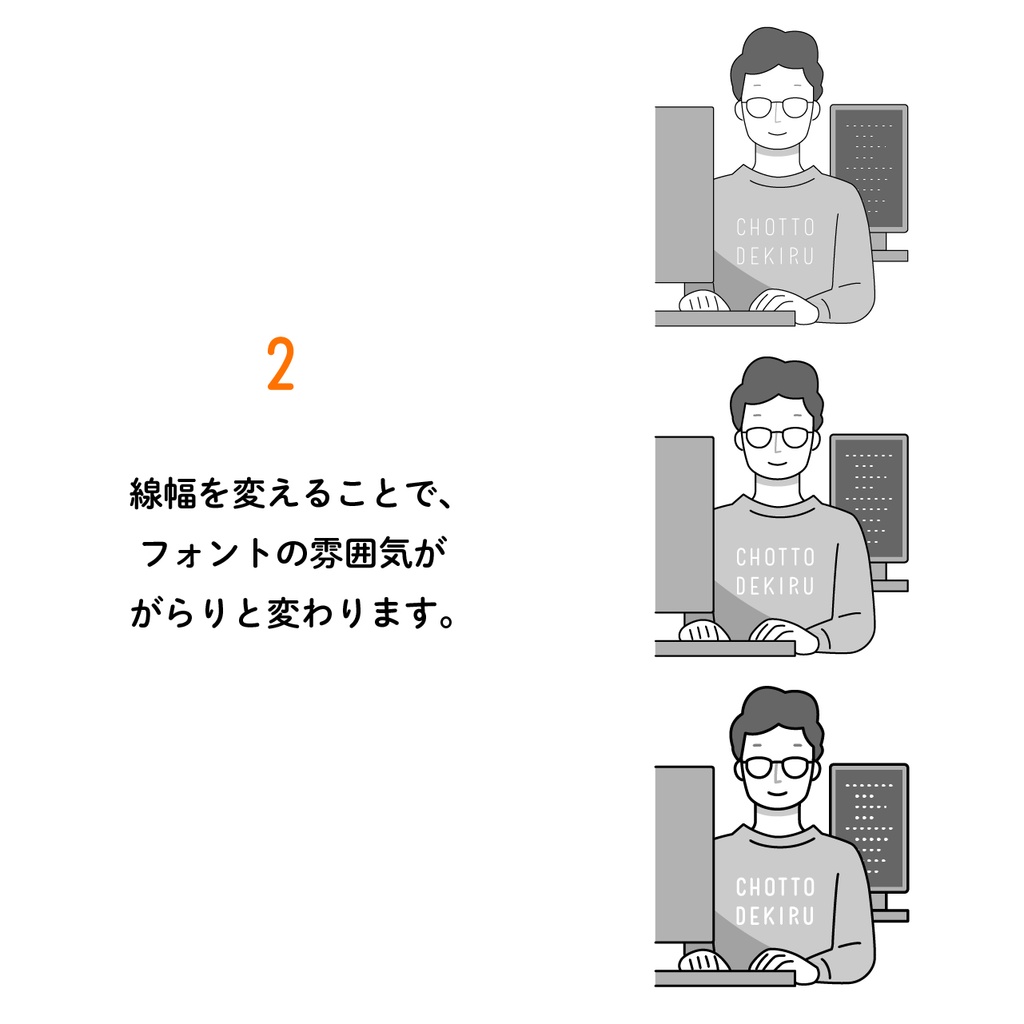 2

線幅を変えることで、
フォントの雰囲気が
がらりと変わります。

CHOTTO
DEKIRU

CHOTTO
DEKIRU

CHOTTO
DEKIRU