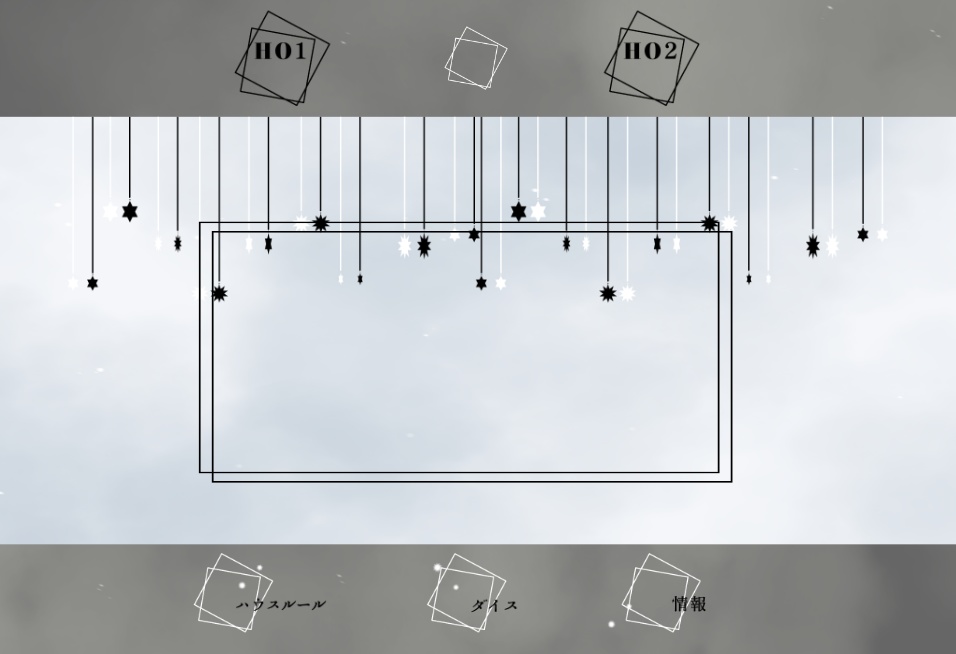 HO1

HO2

ハウスルール

ダイス

情報